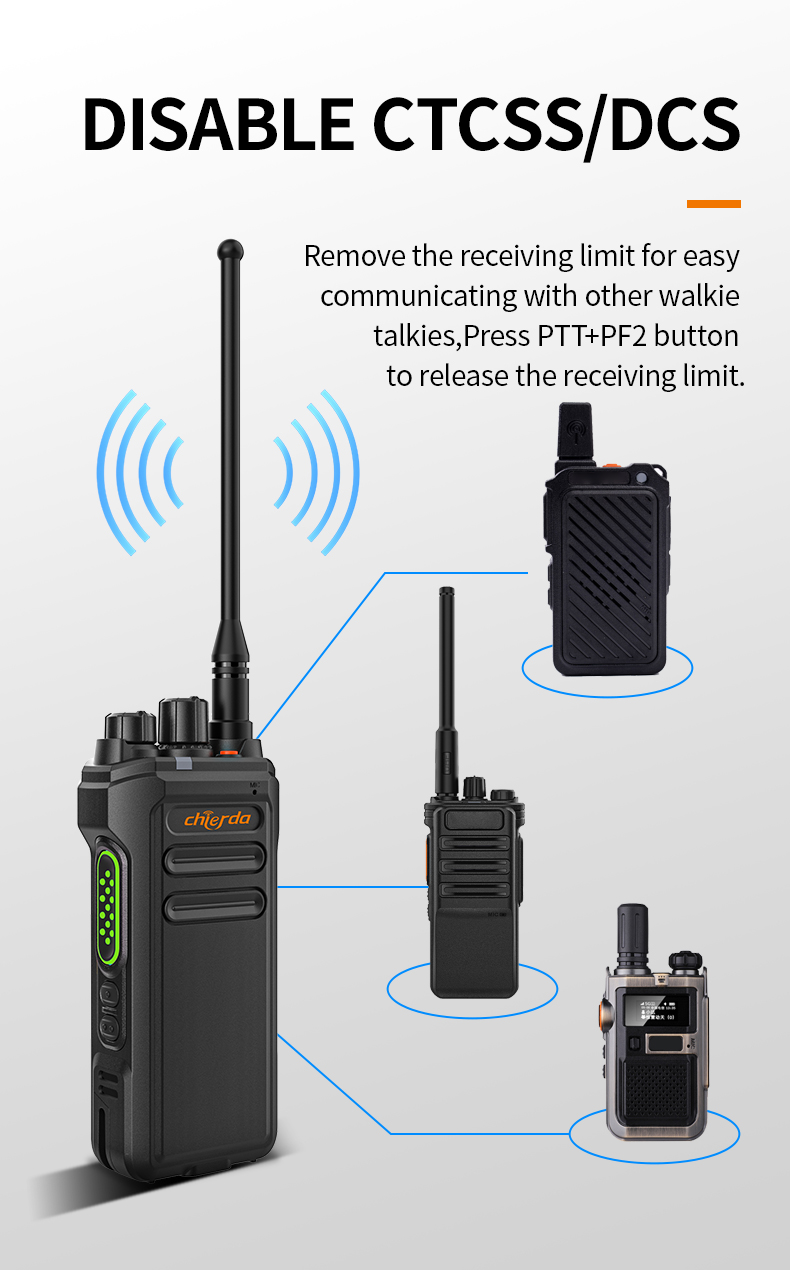 DISABLE CTCSS/DCS

Remove the receiving limit for easy communicating with other walkie talkies,Press PTT+PF2 button to release the receiving limit.

chierda