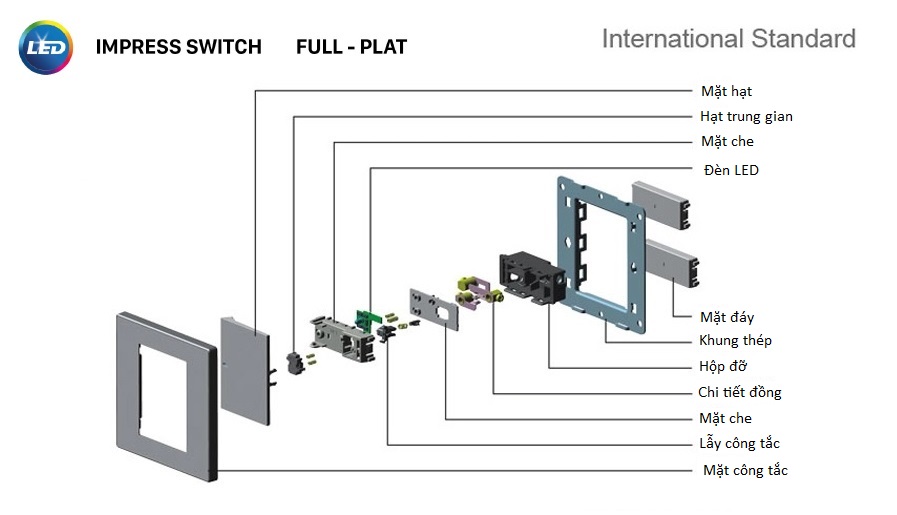 LED

IMPRESS SWITCH FULL - PLAT

International Standard

Mặt hạt
Hạt trung gian
Mặt che
Đèn LED
Mặt đáy
Khung thép
Hộp đỡ
Chi tiết đồng
Mặt che
Lẫy công tắc
Mặt công tắc