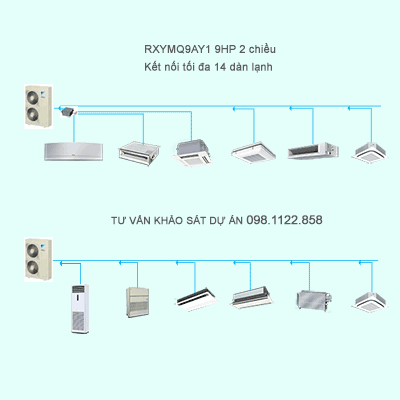 RXYMQ9AY1 9HP 2 chiều
Kết nối tối đa 14 dàn lạnh

TƯ VẤN KHẢO SÁT DỰ ÁN 098.1122.858