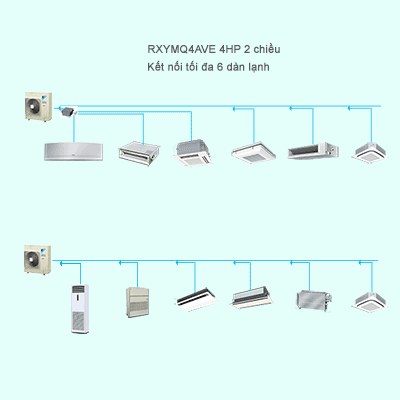 RXYMQ4AVE 4HP 2 chiều
Kết nối tối đa 6 dàn lạnh