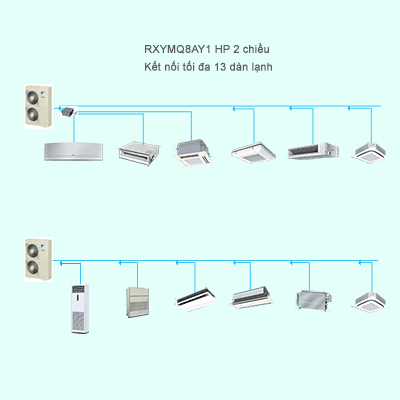 RXYMQ8AY1 HP 2 chiều
Kết nối tối đa 13 dàn lạnh