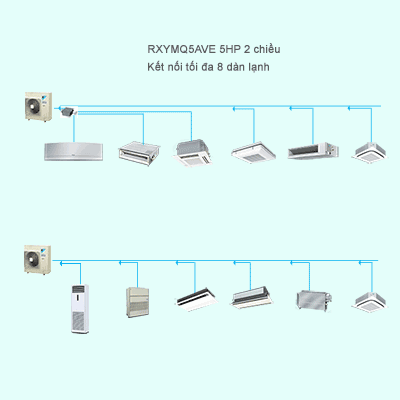 RXYMQ5AVE 5HP 2 chiều
Kết nối tối đa 8 dàn lạnh