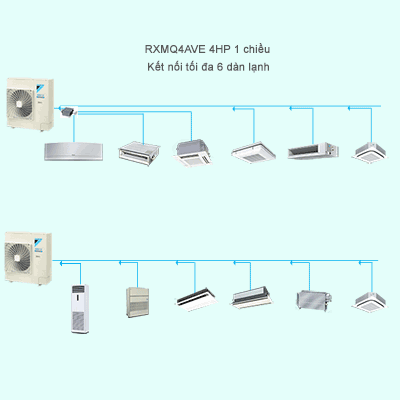 RXMQ4AVE 4HP 1 chiều
Kết nối tối đa 6 dàn lạnh