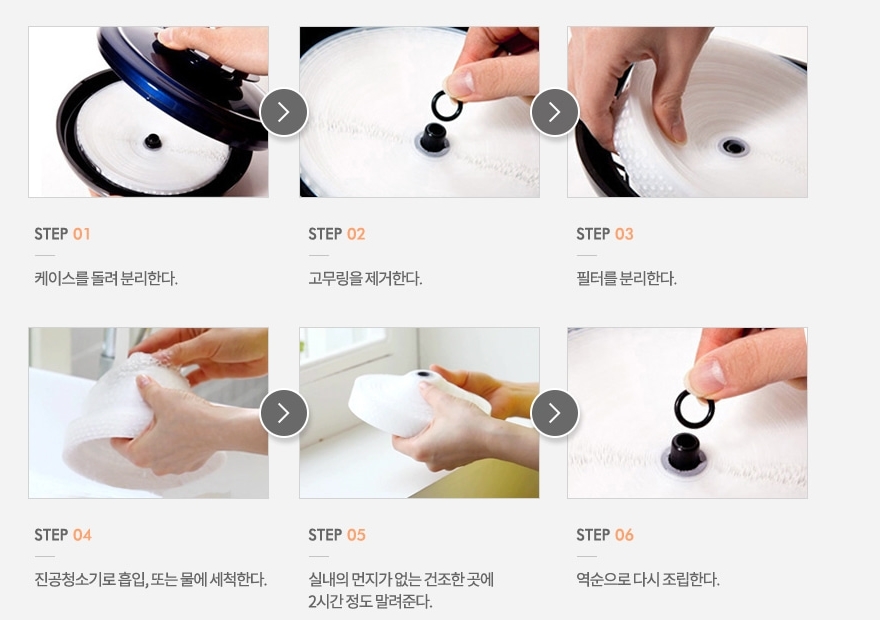 STEP 01

케이스를 돌려 분리한다.

STEP 02

고무링을 제거한다.

STEP 03

필터를 분리한다.

STEP 04

진공청소기로 흡입, 또는 물에 세척한다.

STEP 05

실내의 먼지가 없는 건조한 곳에 2시간 정도 말려준다.

STEP 06

역순으로 다시 조립한다.