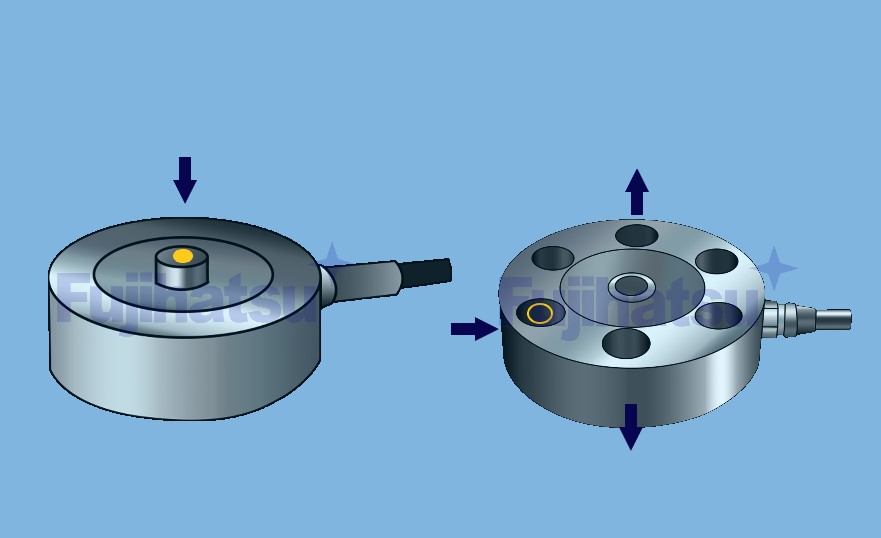 Fujihatsu
Fujihatsu