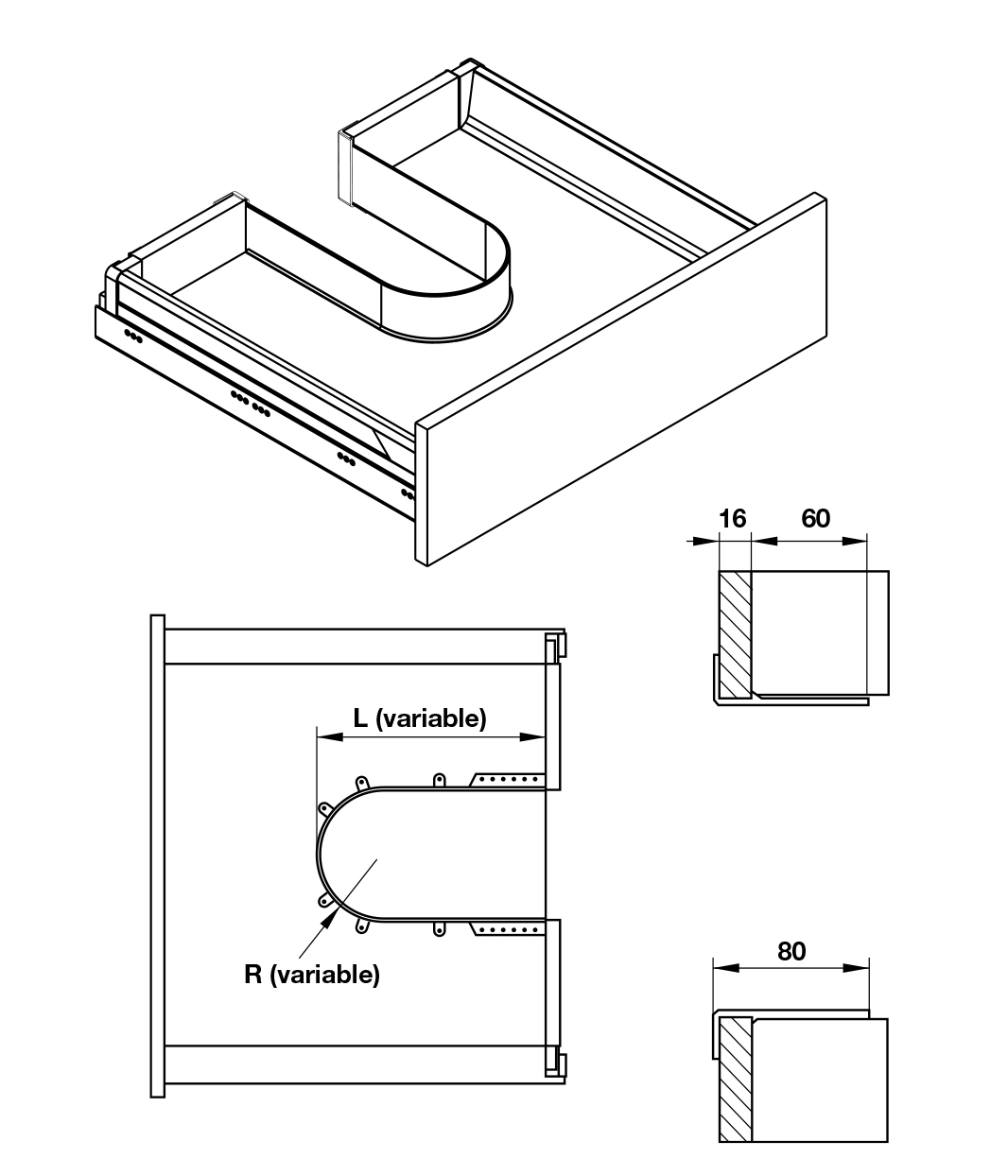 16
60
L (variable)
R (variable)
80