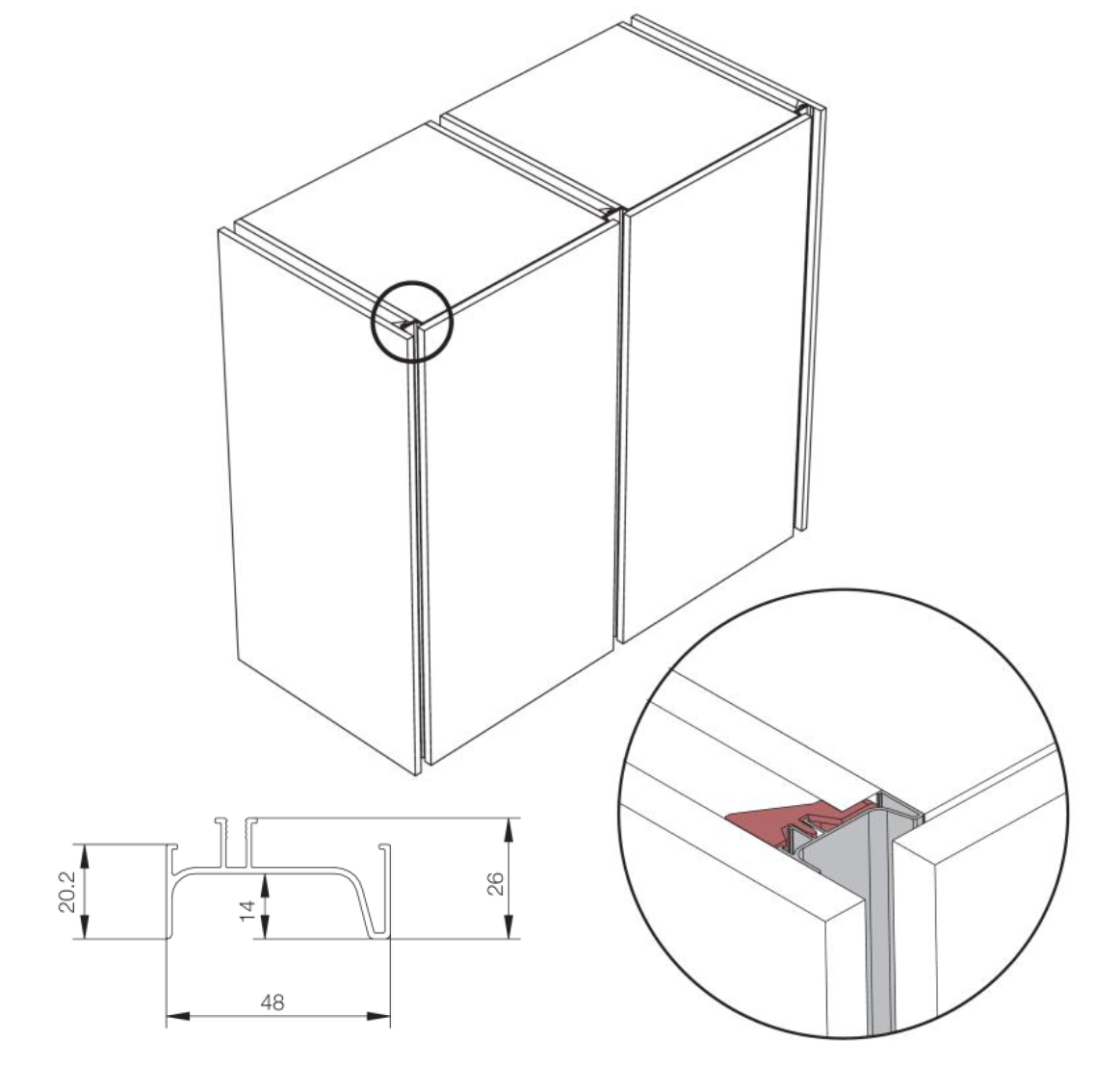 20.2
14
26
48