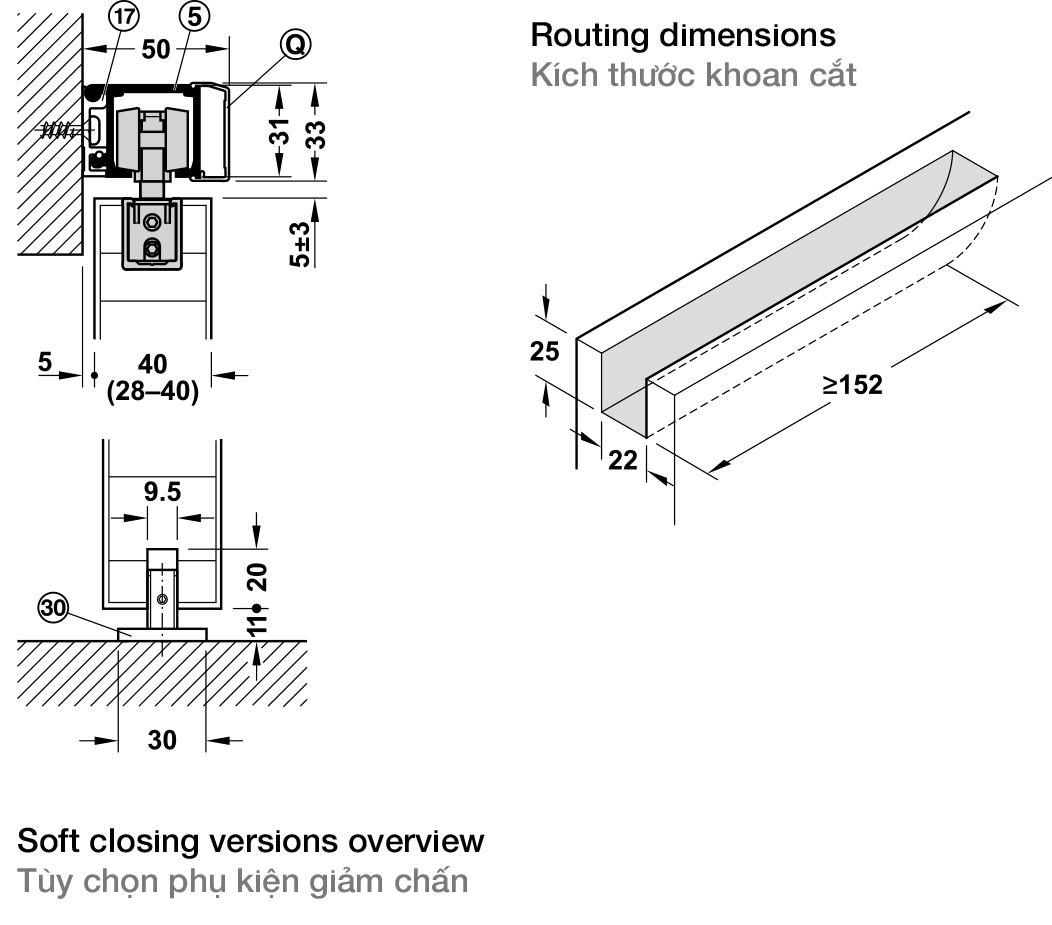 17
5
50
Q
31
33
5±3
5
40
(28–40)
9.5
20
11
30
30

Routing dimensions
Kích thước khoan cắt

25
22
≥152

Soft closing versions overview
Tùy chọn phụ kiện giảm chấn