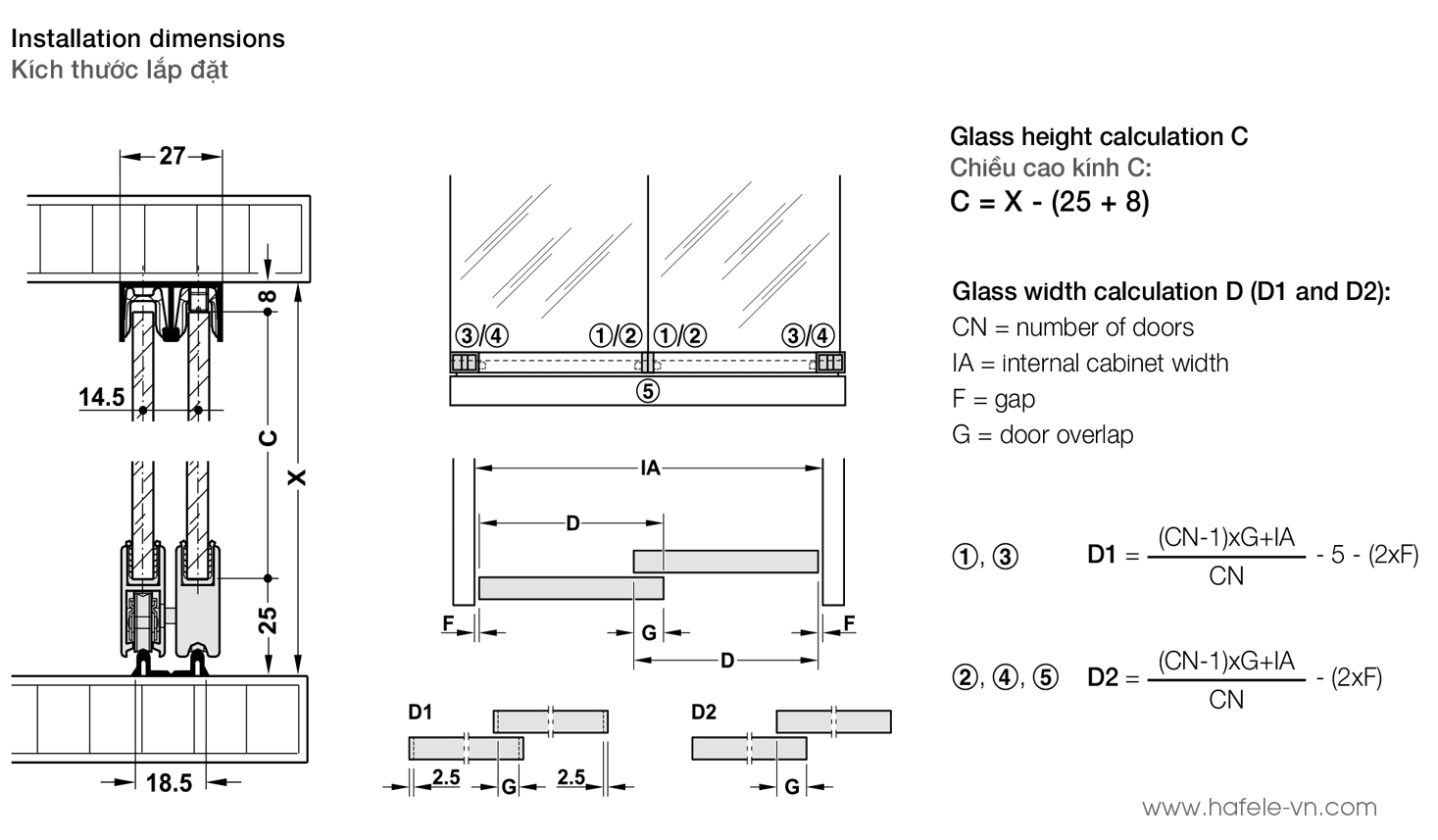 Installation dimensions
Kích thước lắp đặt

27
8
14.5
C
X
25
18.5

③/④ ①/② ①/② ③/④
⑤

IA
D
F
G
F
D

D1
2.5
G
2.5

D2
G

Glass height calculation C
Chiều cao kính C:
C = X - (25 + 8)

Glass width calculation D (D1 and D2):
CN = number of doors
IA = internal cabinet width
F = gap
G = door overlap

①, ③ $D1 = \frac{(CN-1)xG+IA}{CN} - 5 - (2xF)$

②, ④, ⑤ $D2 = \frac{(CN-1)xG+IA}{CN} - (2xF)$

www.hafele-vn.com