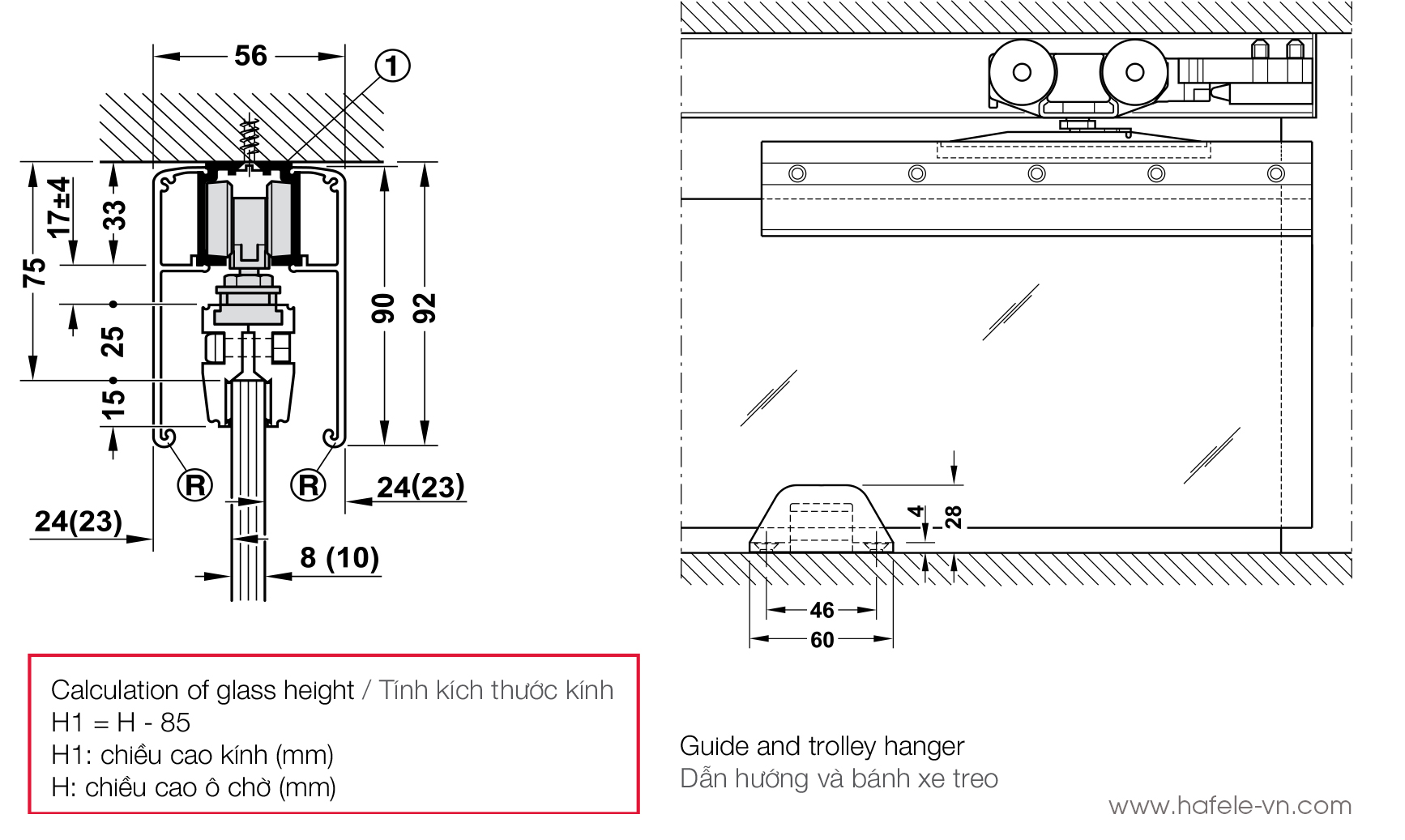 56

1

75

17±4

33

25

15

90

92

R

R

24(23)

24(23)

8 (10)

4

28

46

60

Calculation of glass height / Tính kích thước kính
H1 = H - 85
H1: chiều cao kính (mm)
H: chiều cao ô chờ (mm)

Guide and trolley hanger
Dẫn hướng và bánh xe treo

www.hafele-vn.com