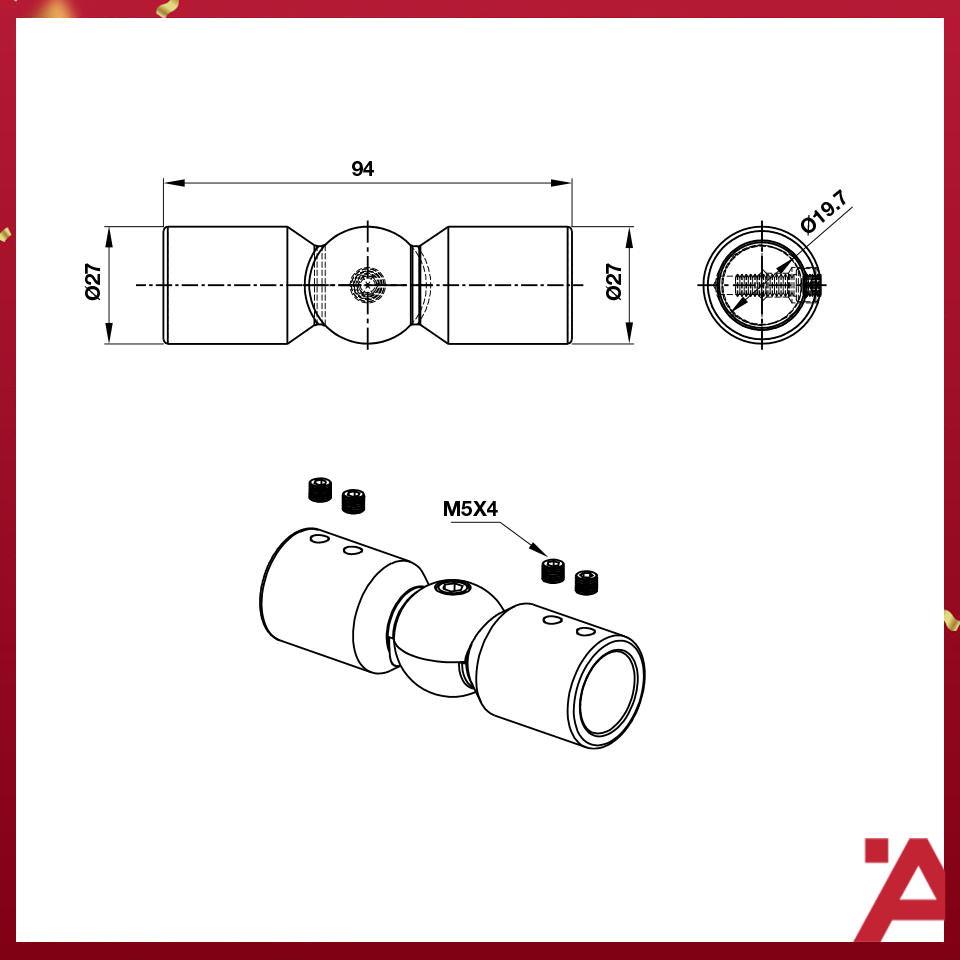 94

Ø27

Ø27

Ø19.7

M5X4