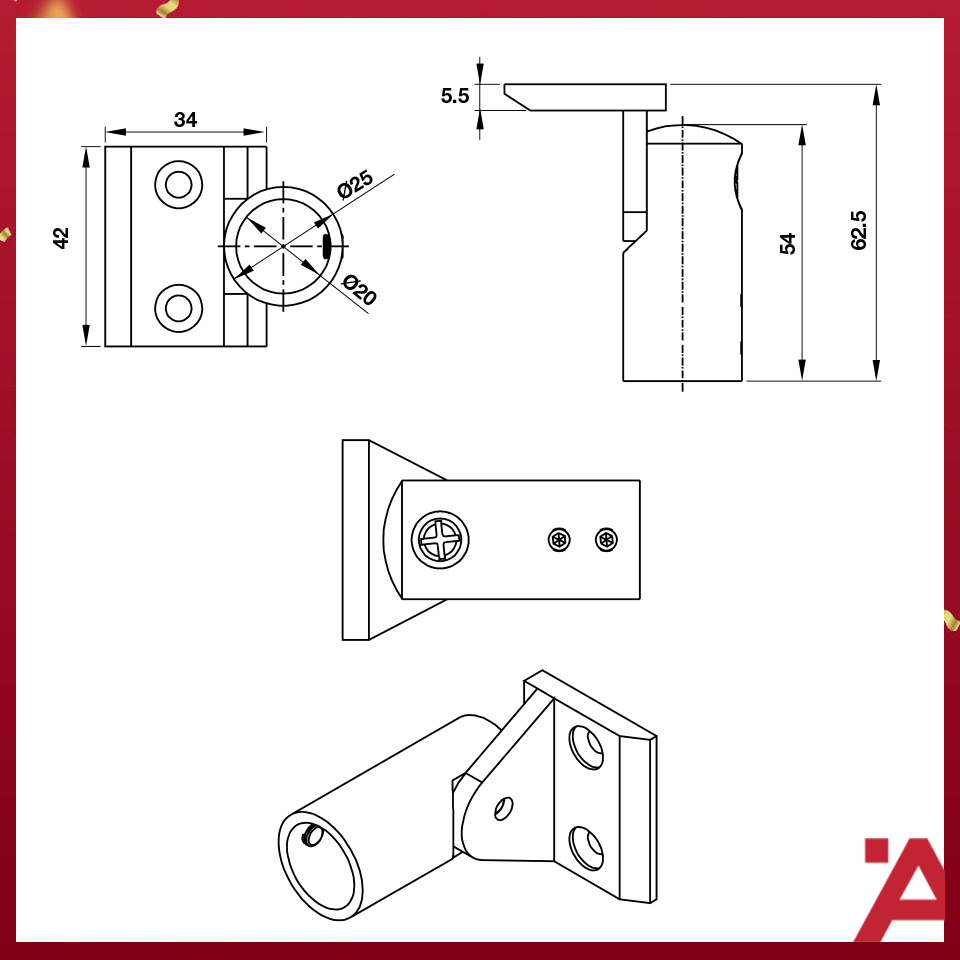 34

42

Ø25

Ø20

5.5

54

62.5