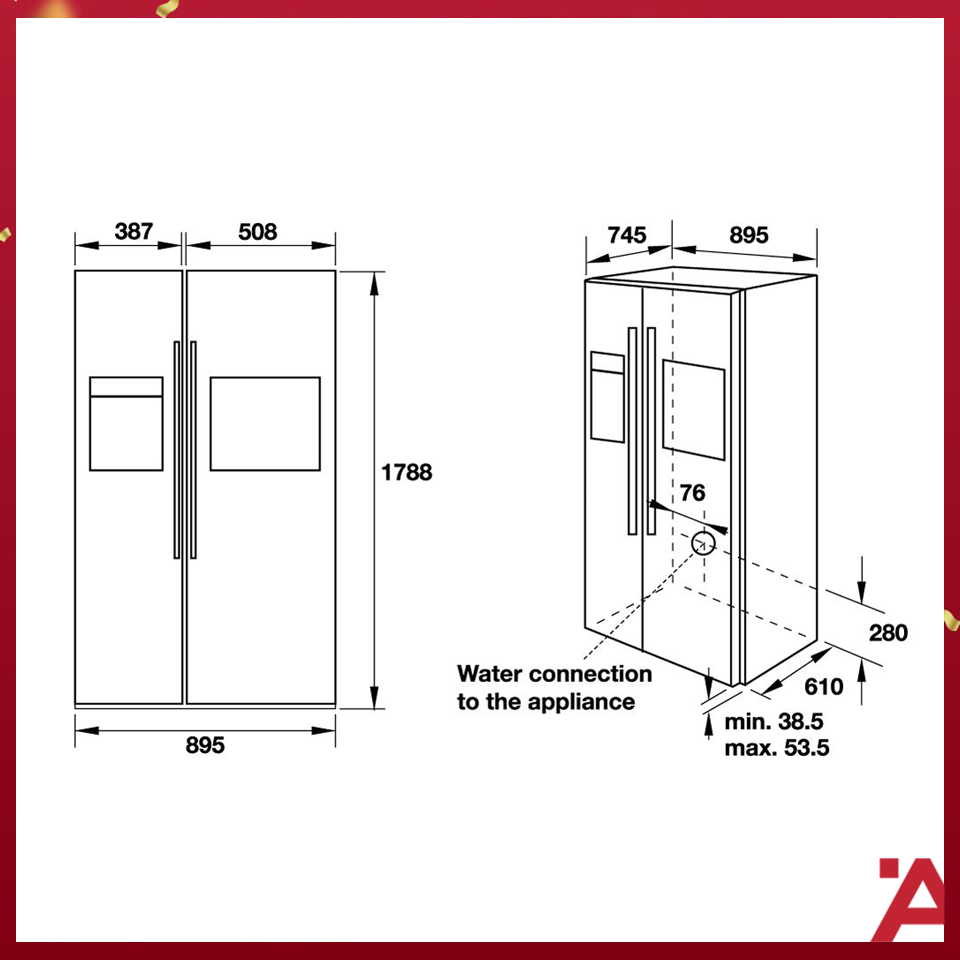 387
508
1788
895
745
895
76
280
610
Water connection to the appliance
min. 38.5
max. 53.5