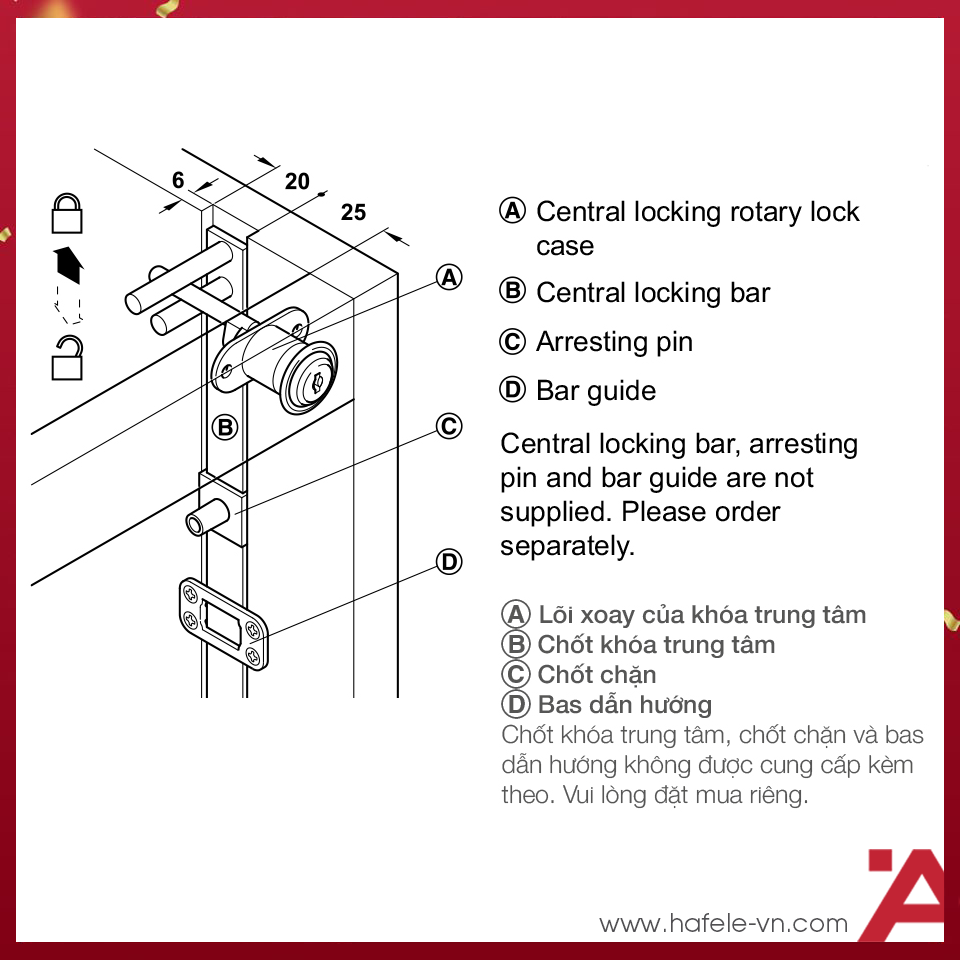 6
20
25
A
B
C
D

A Central locking rotary lock case

B Central locking bar

C Arresting pin

D Bar guide

Central locking bar, arresting pin and bar guide are not supplied. Please order separately.

A Lõi xoay của khóa trung tâm
B Chốt khóa trung tâm
C Chốt chặn
D Bas dẫn hướng
Chốt khóa trung tâm, chốt chặn và bas dẫn hướng không được cung cấp kèm theo. Vui lòng đặt mua riêng.

www.hafele-vn.com