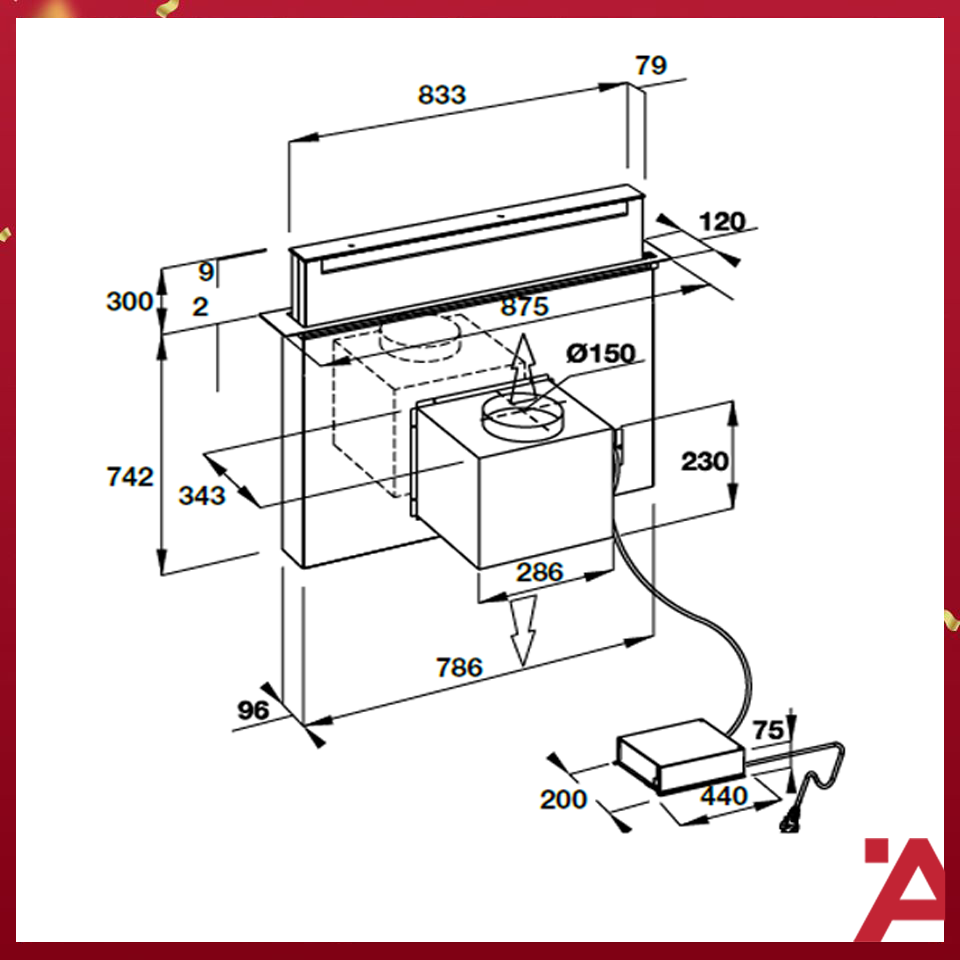 833
79
120
9
300
2
875
Ø150
742
343
230
286
786
96
75
200
440