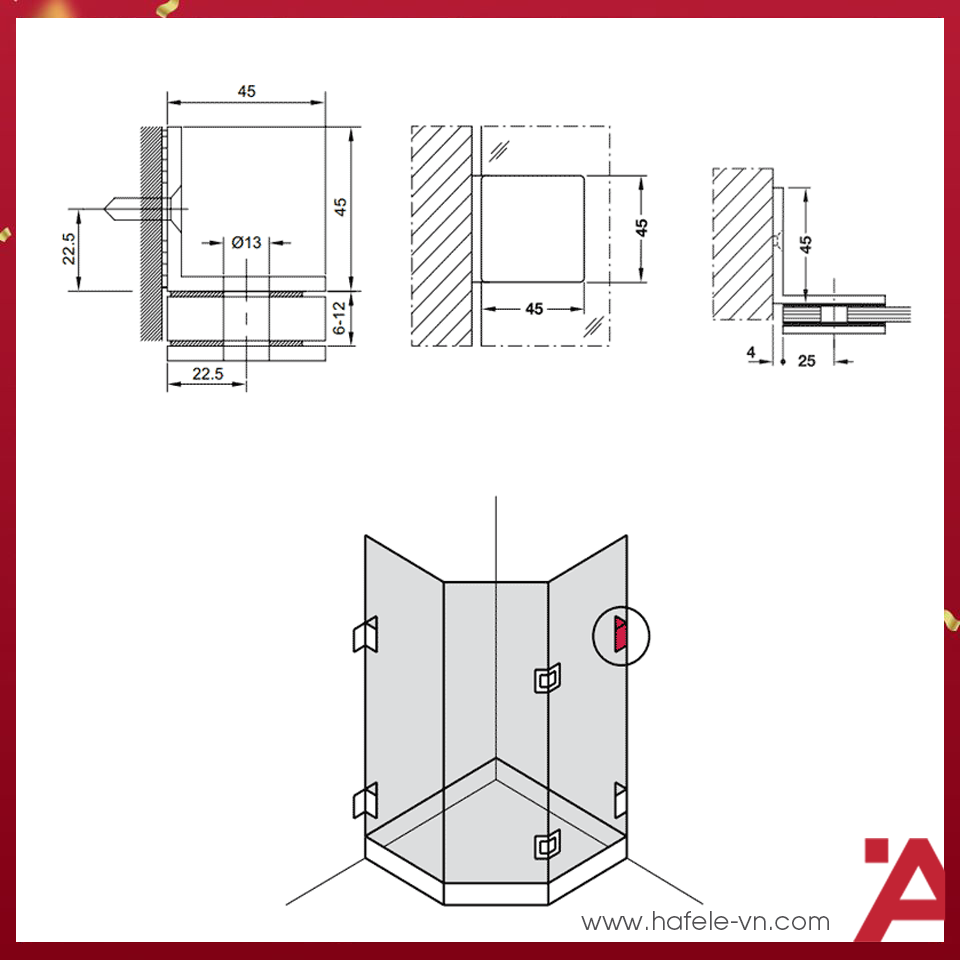 45

45

22.5

Ø13

6-12

22.5

45

45

45

4

25

www.hafele-vn.com