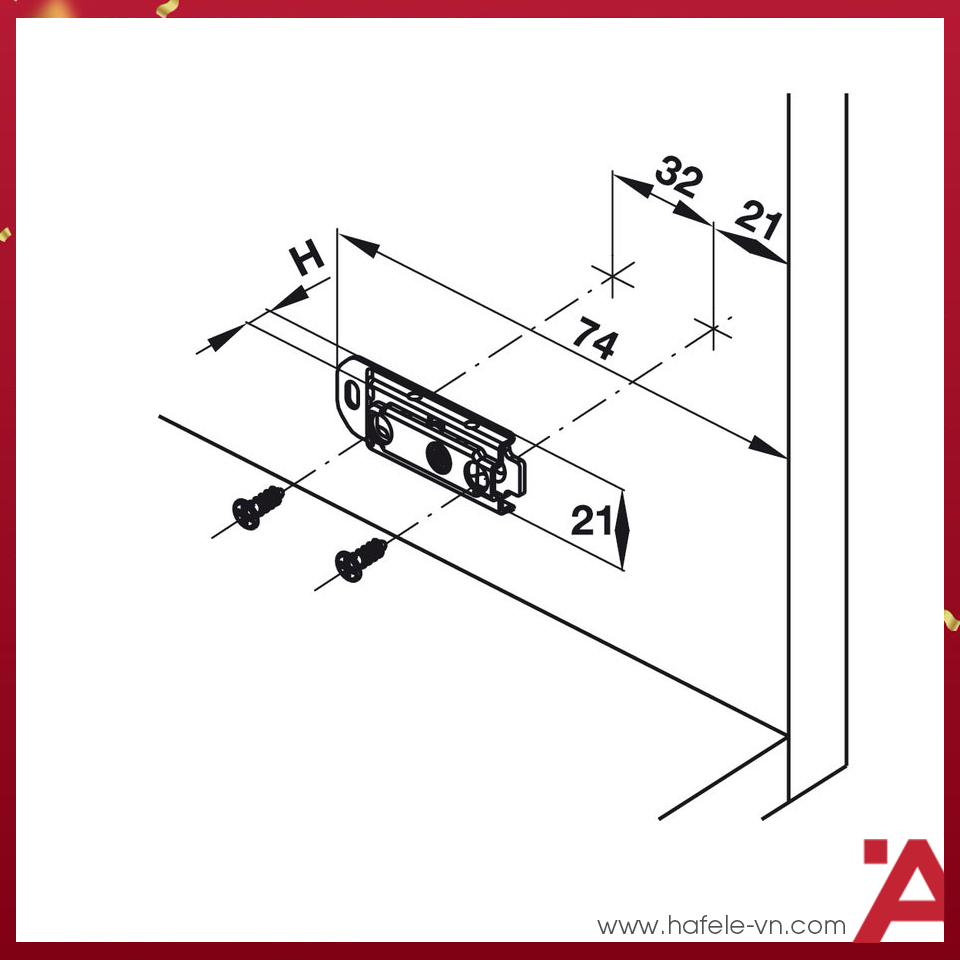 32
21
H
74
21
www.hafele-vn.com