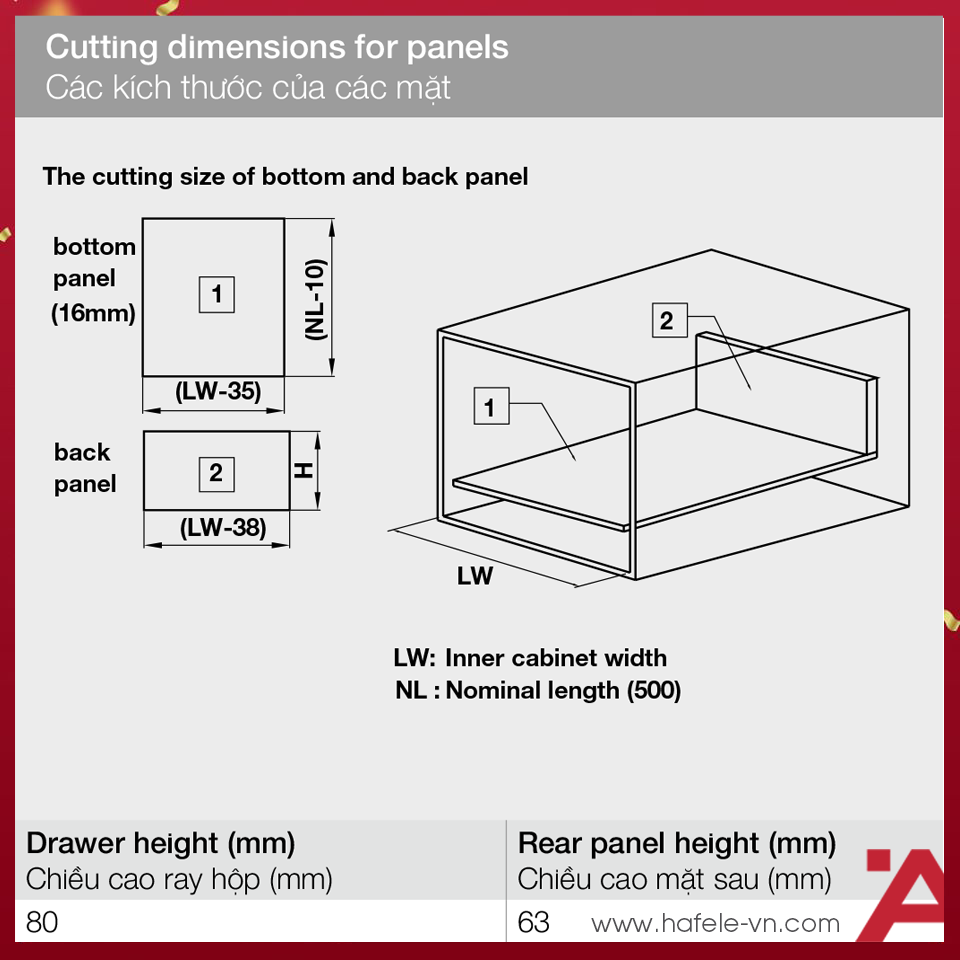 Cutting dimensions for panels
Các kích thước của các mặt

The cutting size of bottom and back panel

bottom panel (16mm)

1

(NL-10)

(LW-35)

back panel

2

H

(LW-38)

2

1

LW

LW: Inner cabinet width
NL : Nominal length (500)

| Drawer height (mm) Chiều cao ray hộp (mm) | Rear panel height (mm) Chiều cao mặt sau (mm) |
|---|---|
| 80 | 63 |

www.hafele-vn.com