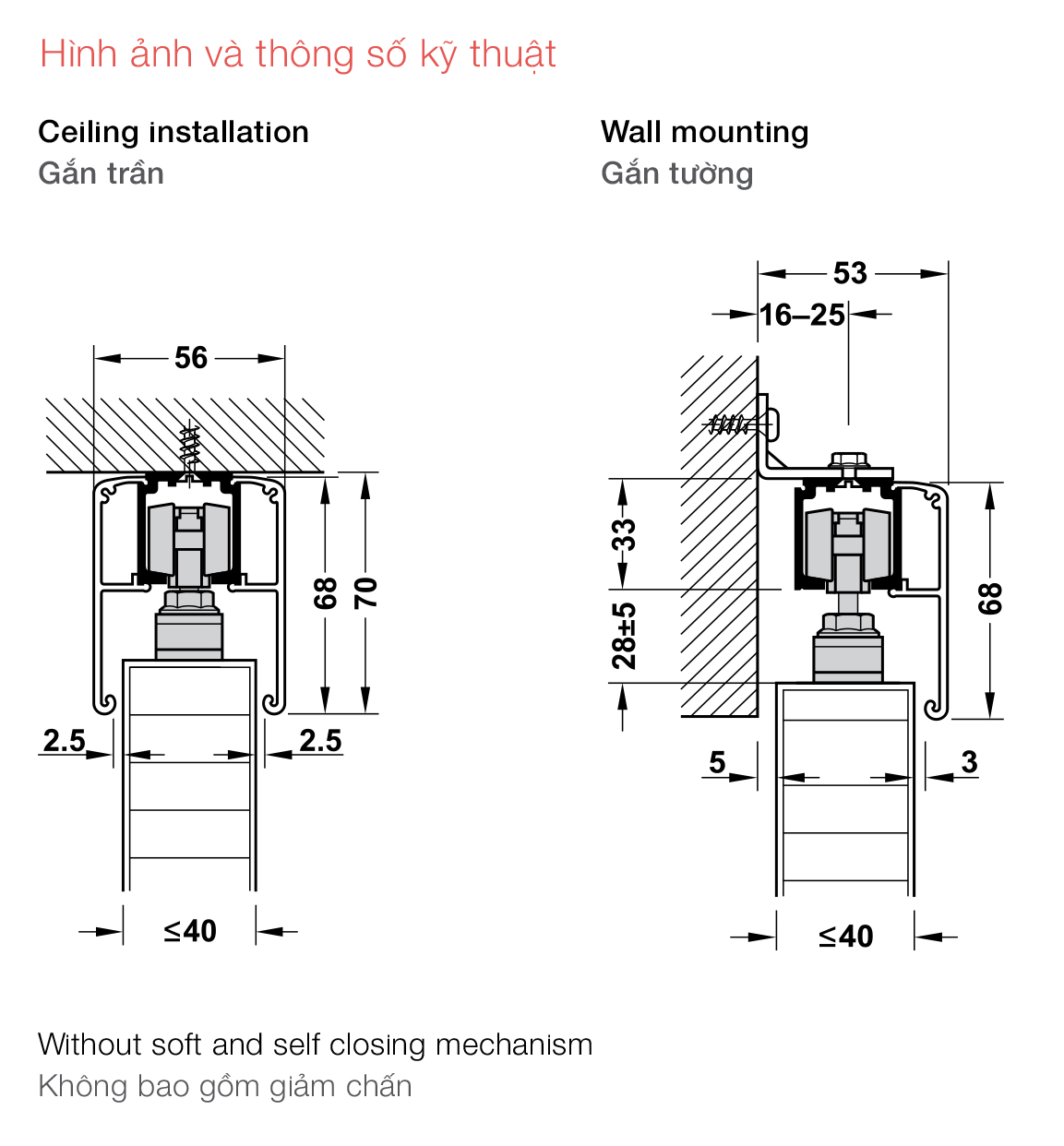 Hình ảnh và thông số kỹ thuật

Ceiling installation
Gắn trần

56
68
70
2.5
2.5
≤40

Wall mounting
Gắn tường

53
16–25
33
28±5
68
5
3
≤40

Without soft and self closing mechanism
Không bao gồm giảm chấn