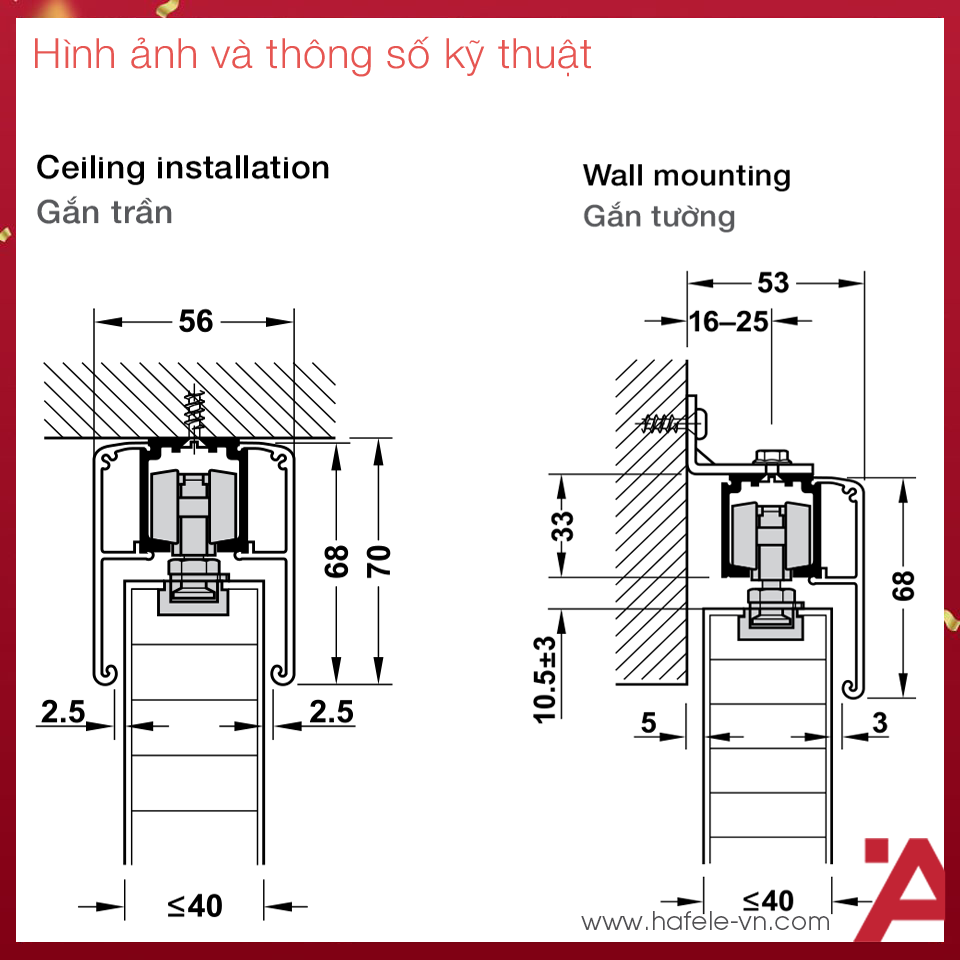 Hình ảnh và thông số kỹ thuật

Ceiling installation
Gắn trần

56
68
70
2.5
2.5
≤40

Wall mounting
Gắn tường

53
16–25
33
10.5±3
68
5
3
≤40

www.hafele-vn.com