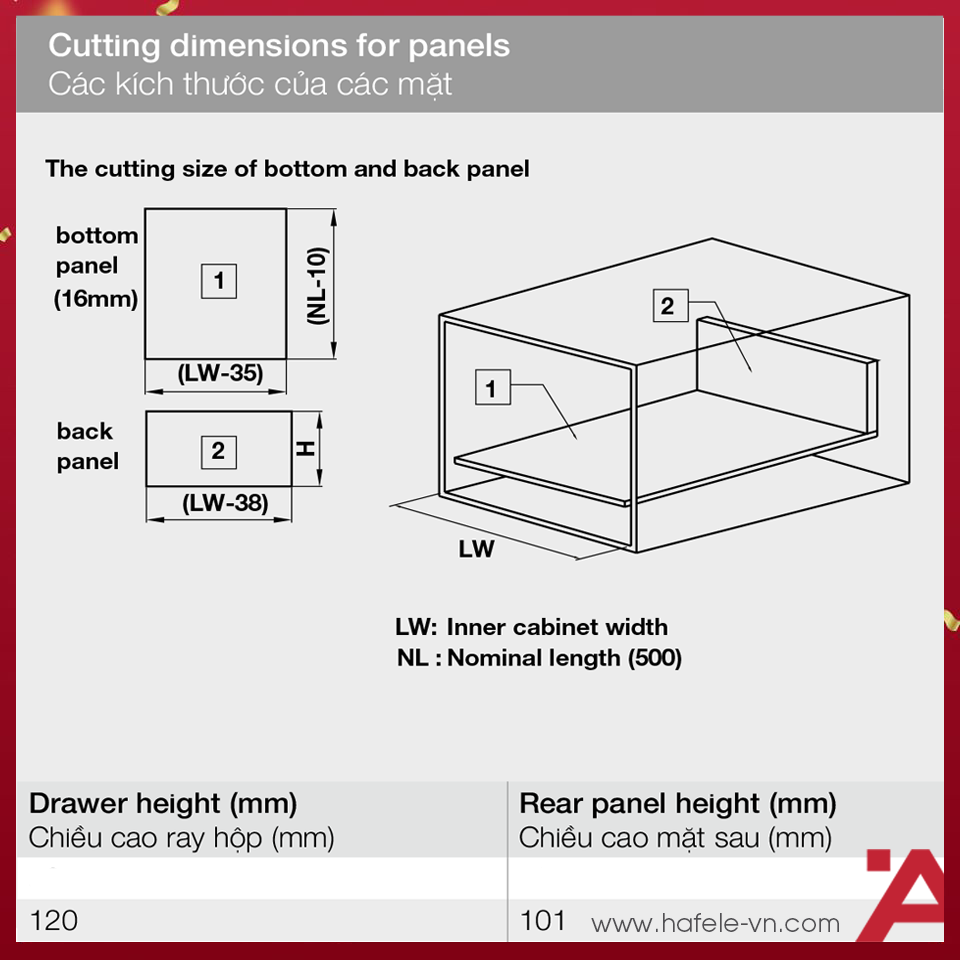 Cutting dimensions for panels
Các kích thước của các mặt

The cutting size of bottom and back panel

bottom panel (16mm)

1

(NL-10)

(LW-35)

back panel

2

H

(LW-38)

2

1

LW

LW: Inner cabinet width
NL : Nominal length (500)

| Drawer height (mm) Chiều cao ray hộp (mm) | Rear panel height (mm) Chiều cao mặt sau (mm) |
|---|---|
| | |
| 120 | 101 |

www.hafele-vn.com