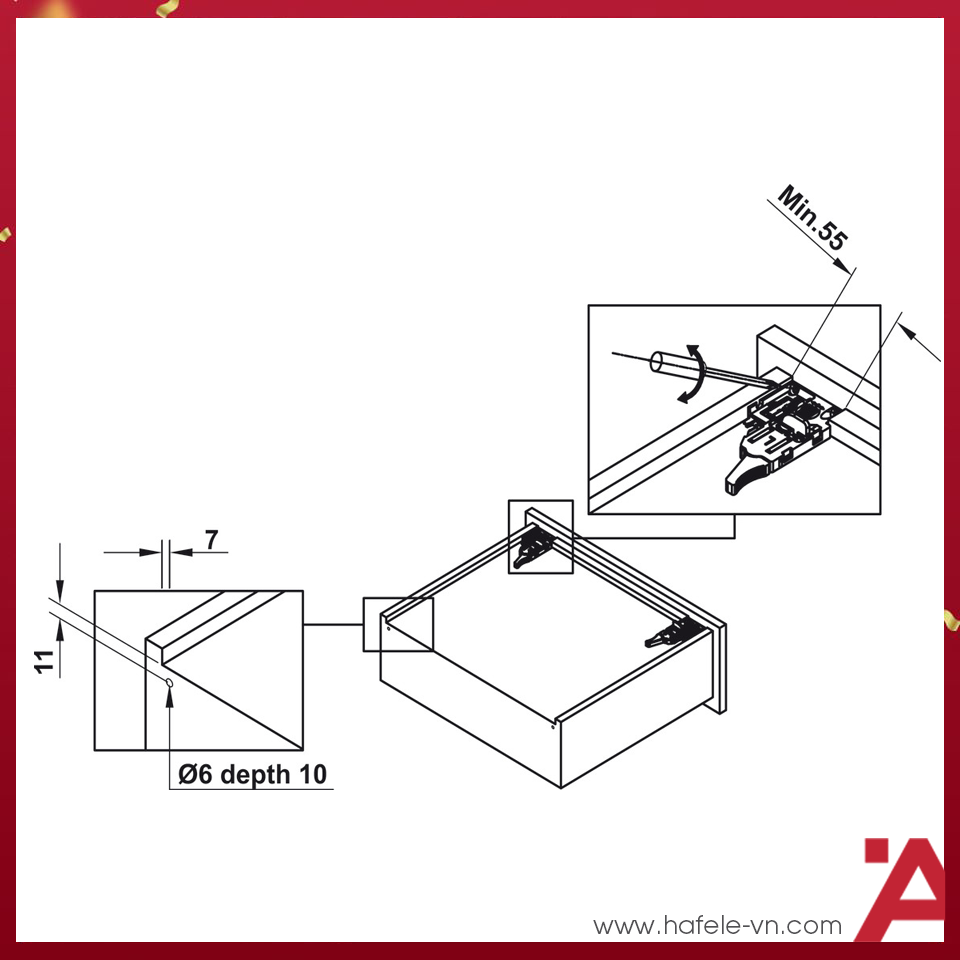 Min.55

7

11

Ø6 depth 10

www.hafele-vn.com