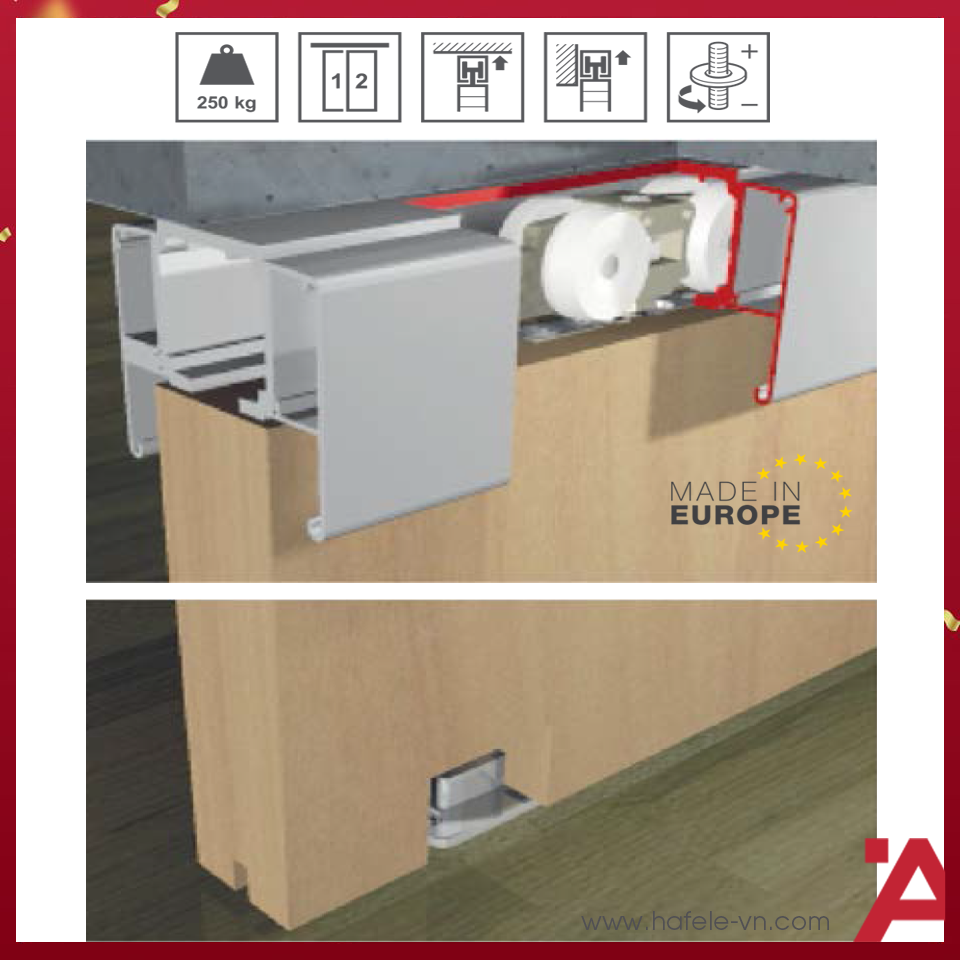 250 kg

1 2

+
−

MADE IN
EUROPE

www.hafele-vn.com