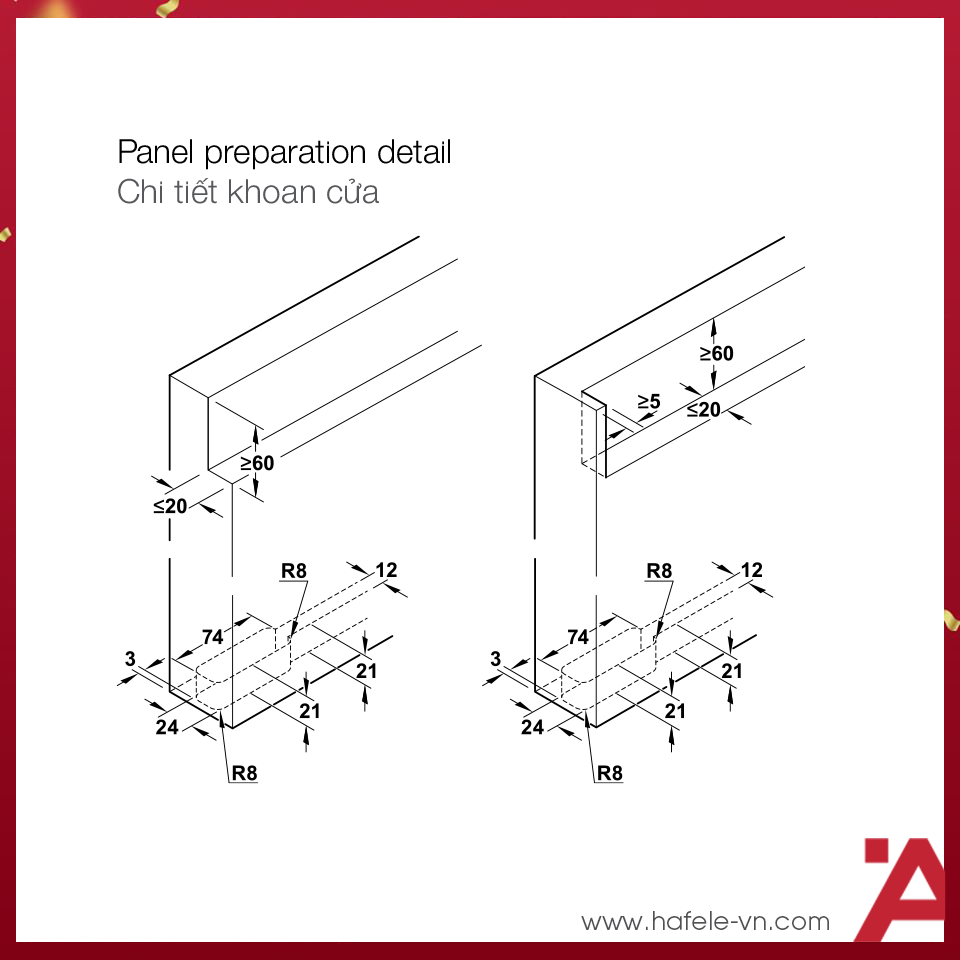 Panel preparation detail
Chi tiết khoan cửa

≥60
≤20
R8
12
74
3
21
21
24
R8

≥60
≥5
≤20
R8
12
74
3
21
21
24
R8

www.hafele-vn.com