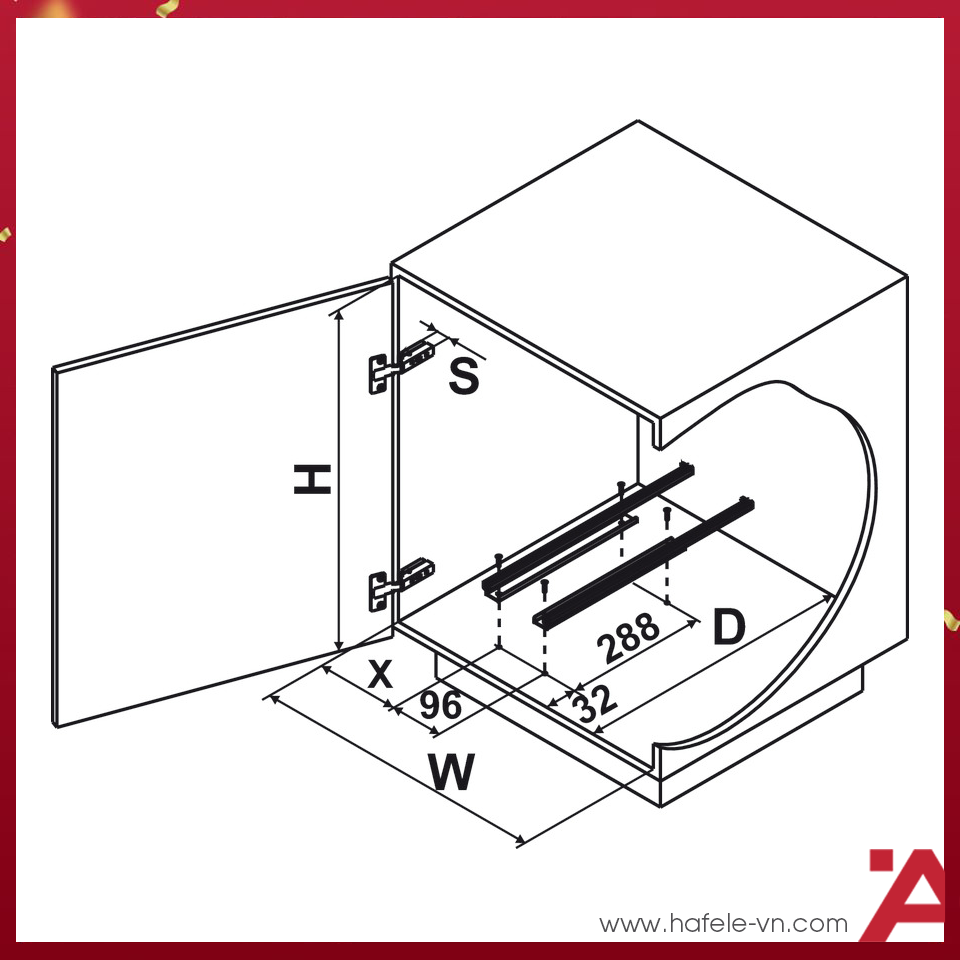 S
H
288
D
X
96
32
W
www.hafele-vn.com