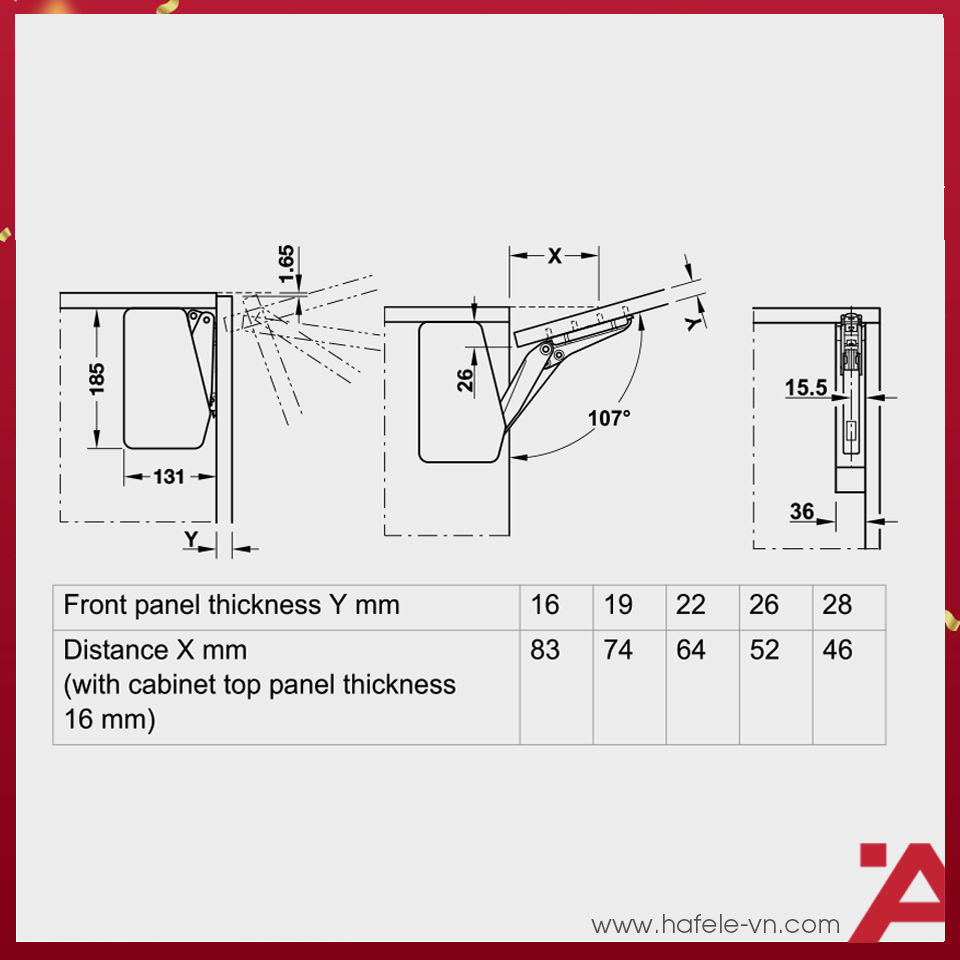 1.65

185

131

Y

X

Y

26

107°

15.5

36

| Front panel thickness Y mm | 16 | 19 | 22 | 26 | 28 |
|---|---|---|---|---|---|
| Distance X mm (with cabinet top panel thickness 16 mm) | 83 | 74 | 64 | 52 | 46 |

www.hafele-vn.com