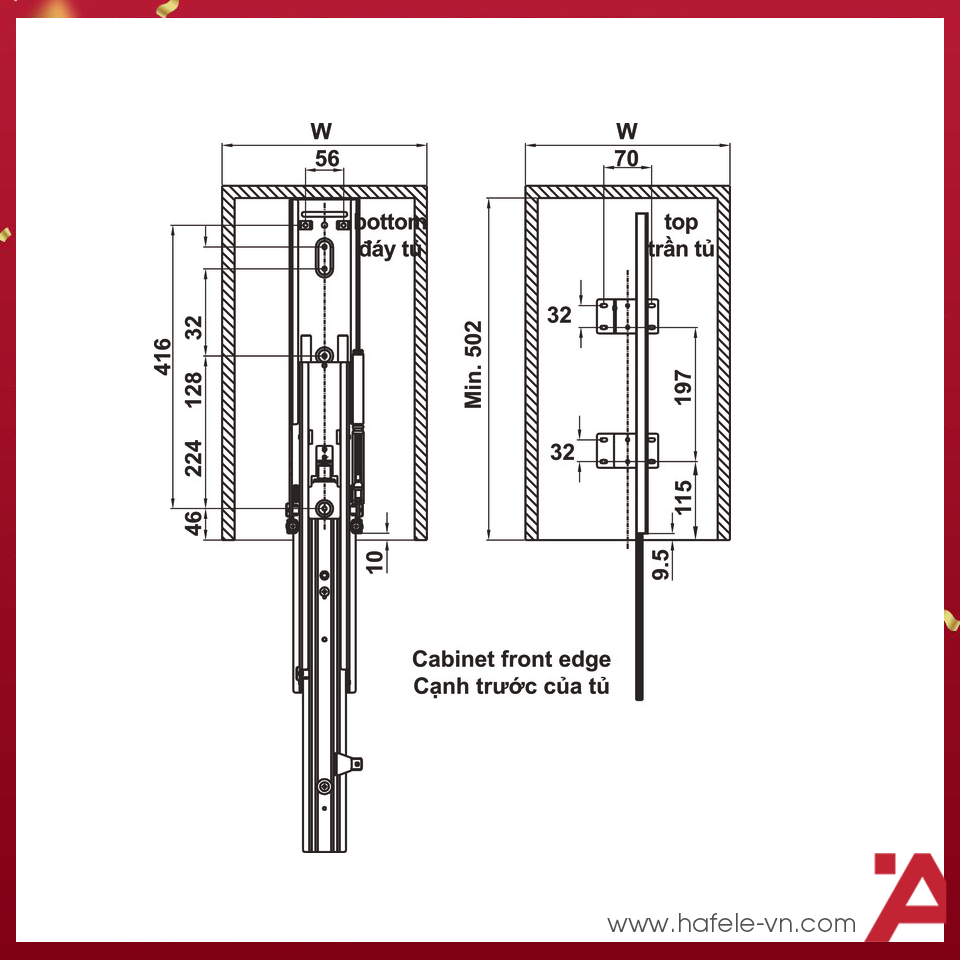 W
56
bottom
đáy tủ
416
32
128
224
46
10
W
70
top
trần tủ
Min. 502
32
197
32
115
9.5
Cabinet front edge
Cạnh trước của tủ
www.hafele-vn.com