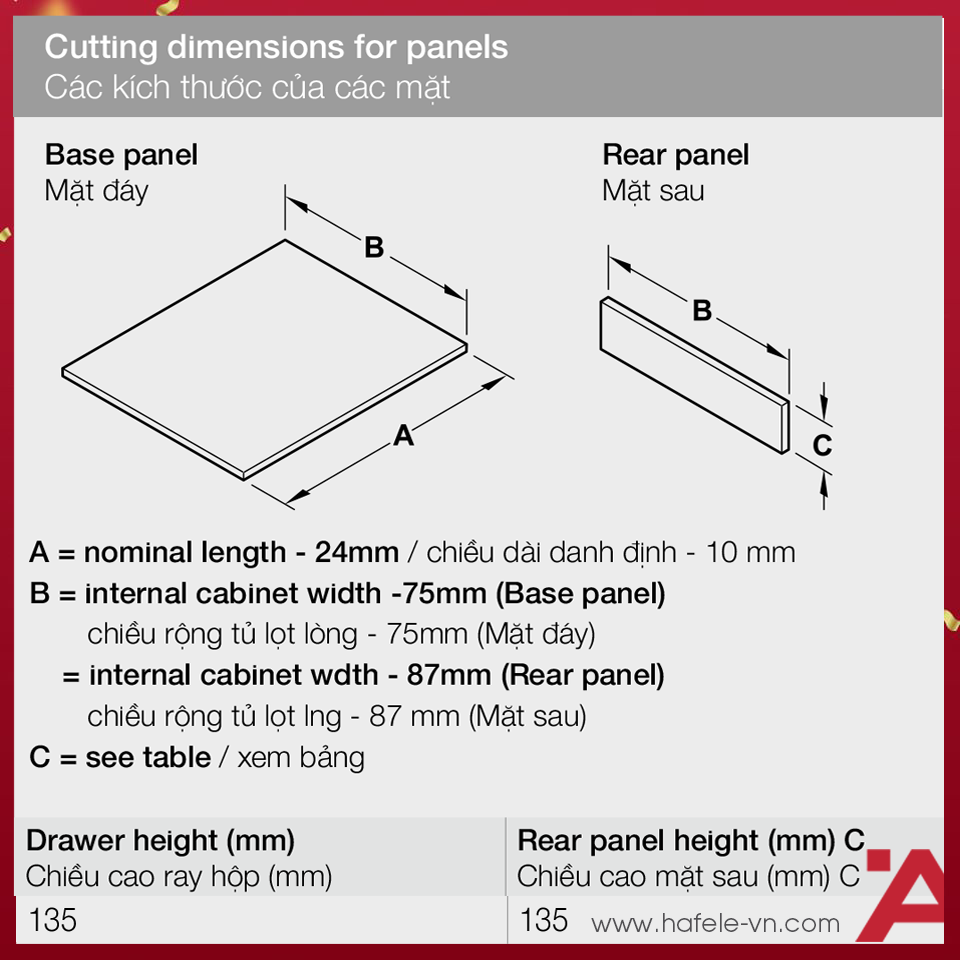 Cutting dimensions for panels
Các kích thước của các mặt

Base panel
Mặt đáy

B

A

Rear panel
Mặt sau

B

C

A = nominal length - 24mm / chiều dài danh định - 10 mm
B = internal cabinet width -75mm (Base panel)
chiều rộng tủ lọt lòng - 75mm (Mặt đáy)
= internal cabinet wdth - 87mm (Rear panel)
chiều rộng tủ lọt lng - 87 mm (Mặt sau)
C = see table / xem bảng

| Drawer height (mm) Chiều cao ray hộp (mm) | Rear panel height (mm) C Chiều cao mặt sau (mm) C |
|---|---|
| 135 | 135 |

www.hafele-vn.com