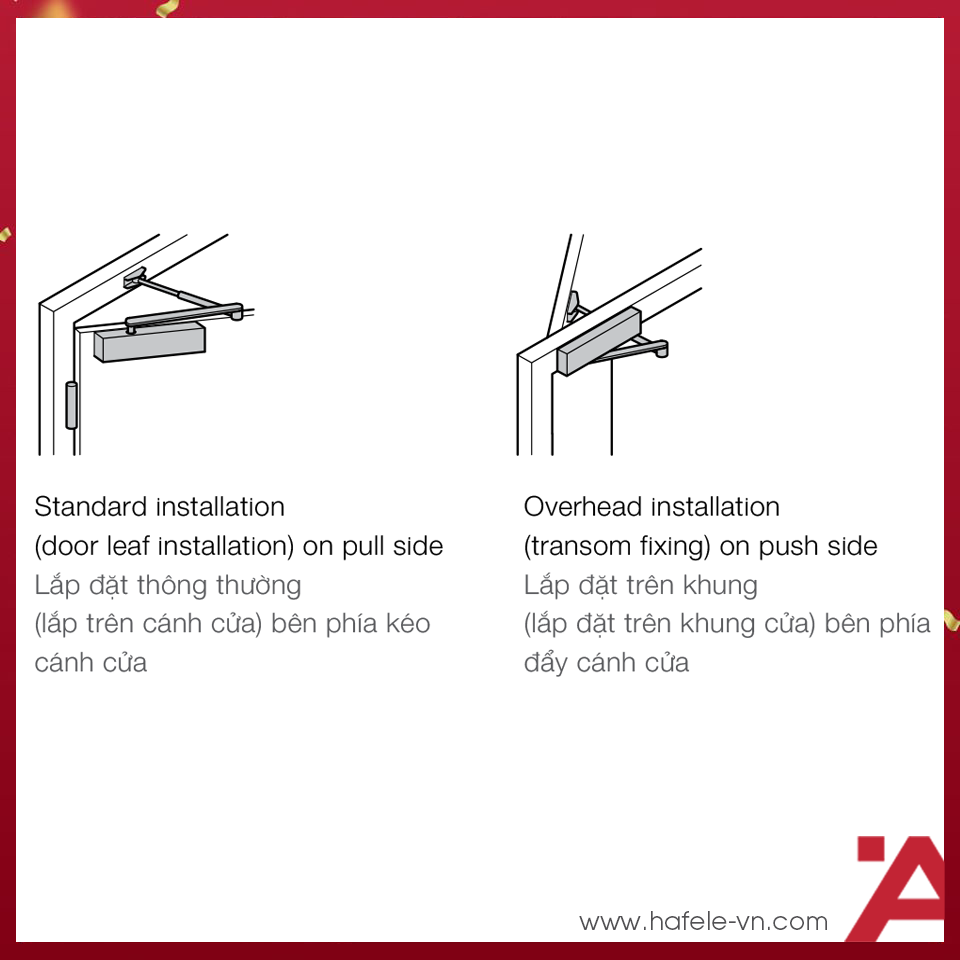 Standard installation
(door leaf installation) on pull side
Lắp đặt thông thường
(lắp trên cánh cửa) bên phía kéo
cánh cửa

Overhead installation
(transom fixing) on push side
Lắp đặt trên khung
(lắp đặt trên khung cửa) bên phía
đẩy cánh cửa

www.hafele-vn.com