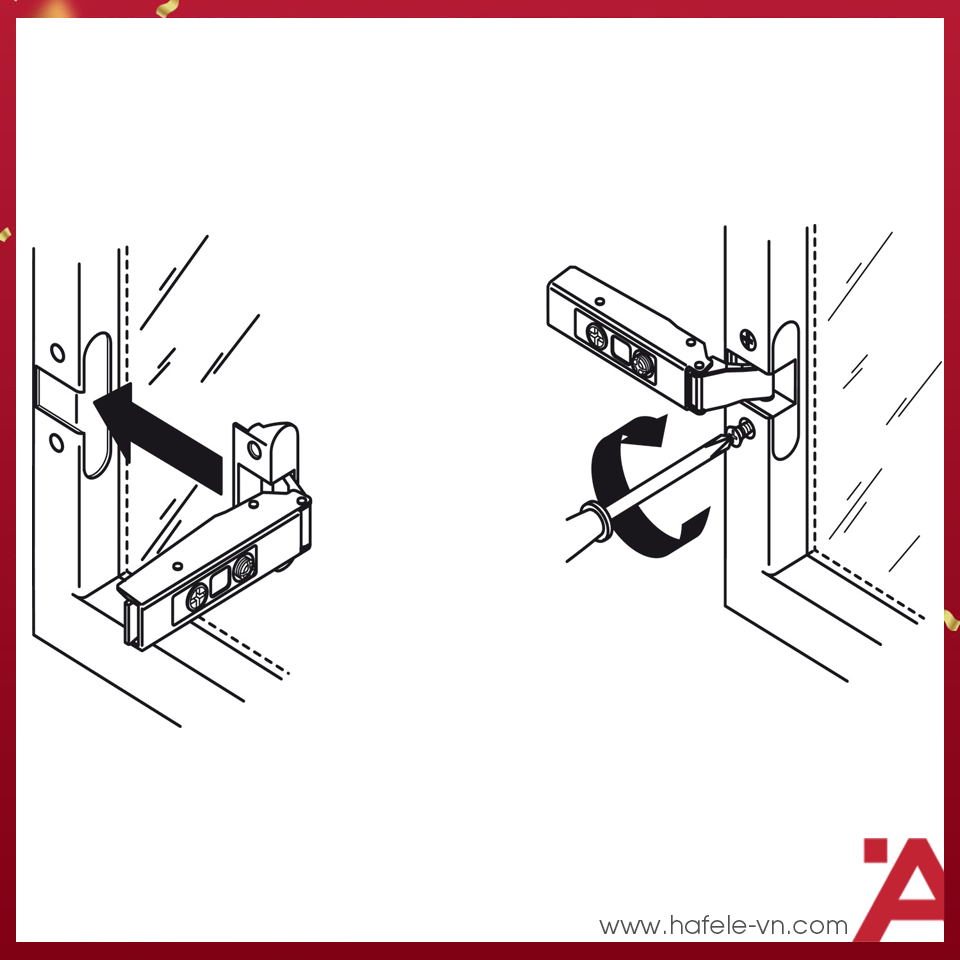 www.hafele-vn.com