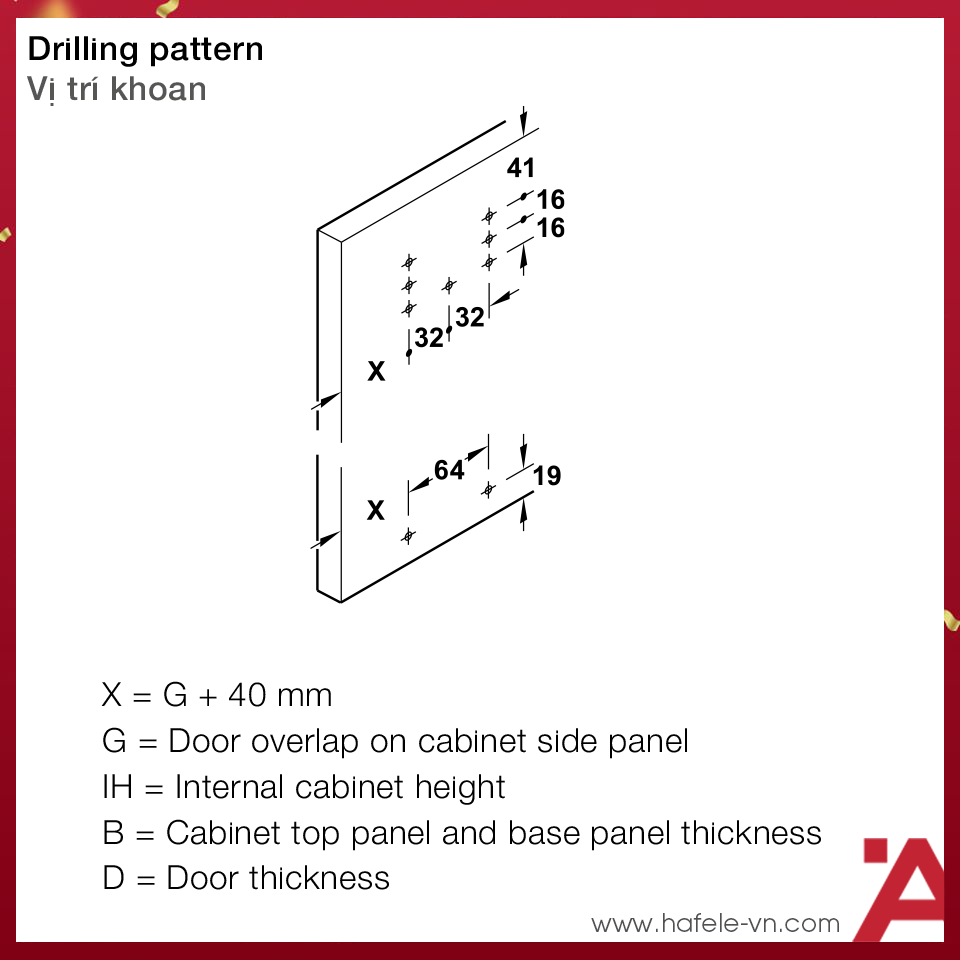 Drilling pattern
Vị trí khoan

41
16
16
32
32
X
64
19
X

X = G + 40 mm
G = Door overlap on cabinet side panel
IH = Internal cabinet height
B = Cabinet top panel and base panel thickness
D = Door thickness

www.hafele-vn.com