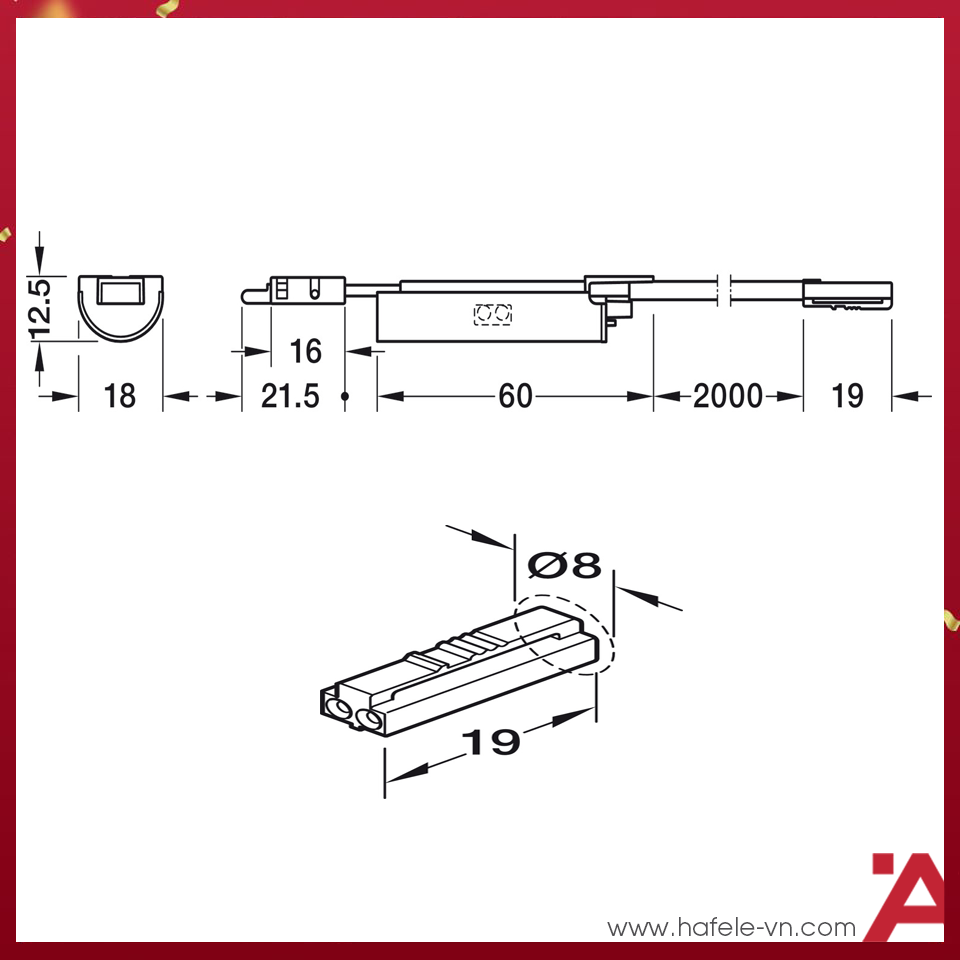 12.5

18

16

21.5

60

2000

19

Ø8

19

www.hafele-vn.com