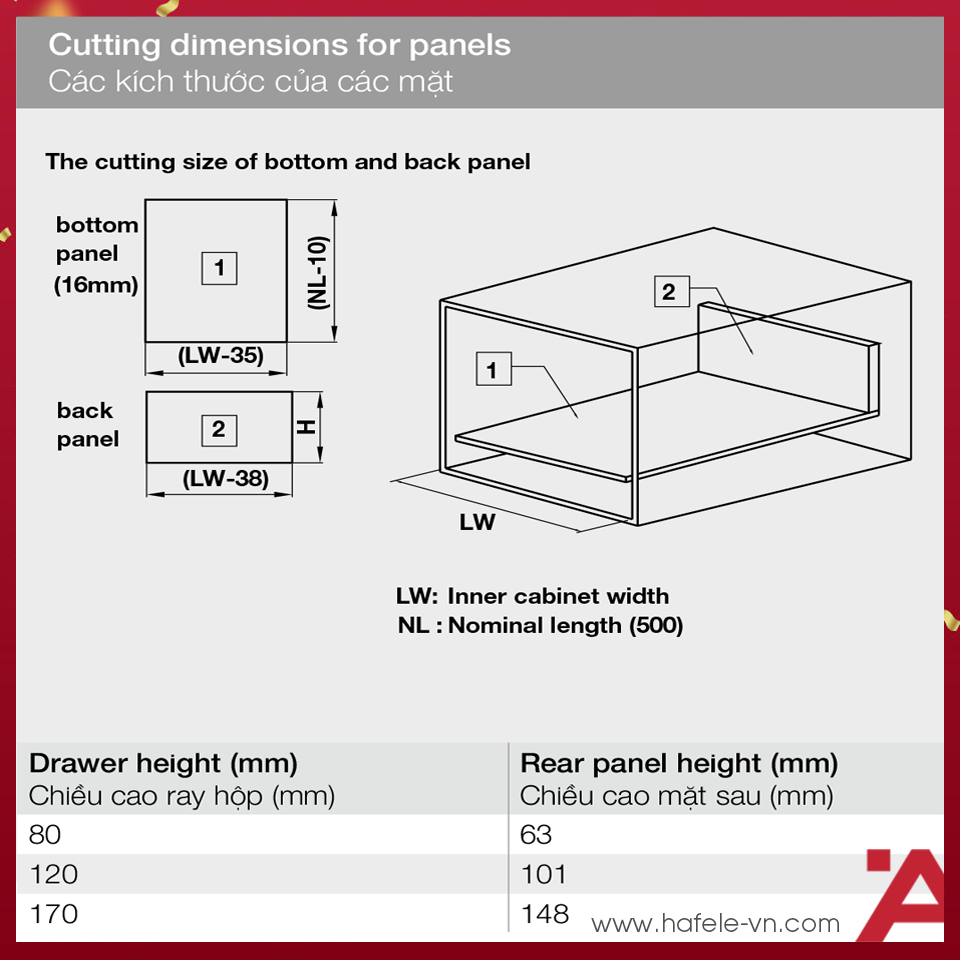 Cutting dimensions for panels
Các kích thước của các mặt

The cutting size of bottom and back panel

bottom panel (16mm)

1

(NL-10)

(LW-35)

back panel

2

H

(LW-38)

2

1

LW

LW: Inner cabinet width
NL : Nominal length (500)

| Drawer height (mm) Chiều cao ray hộp (mm) | Rear panel height (mm) Chiều cao mặt sau (mm) |
|---|---|
| 80 | 63 |
| 120 | 101 |
| 170 | 148 |

www.hafele-vn.com