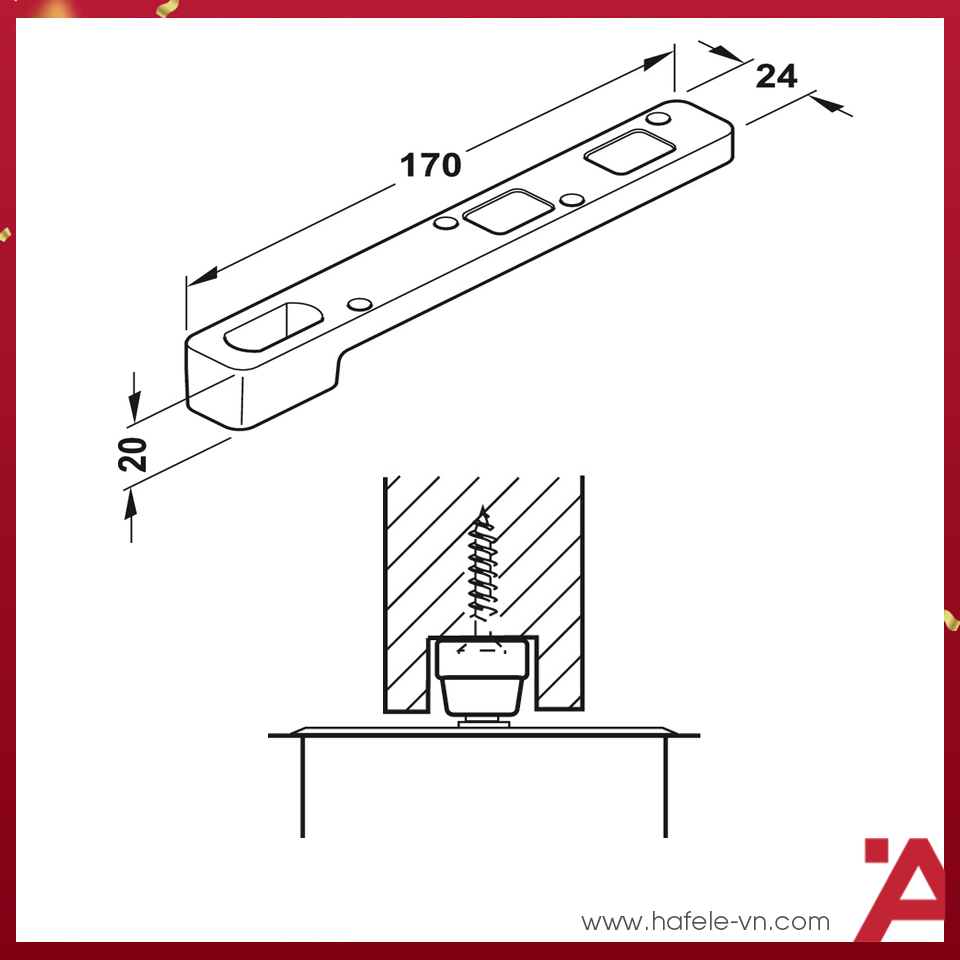 170

24

20

www.hafele-vn.com