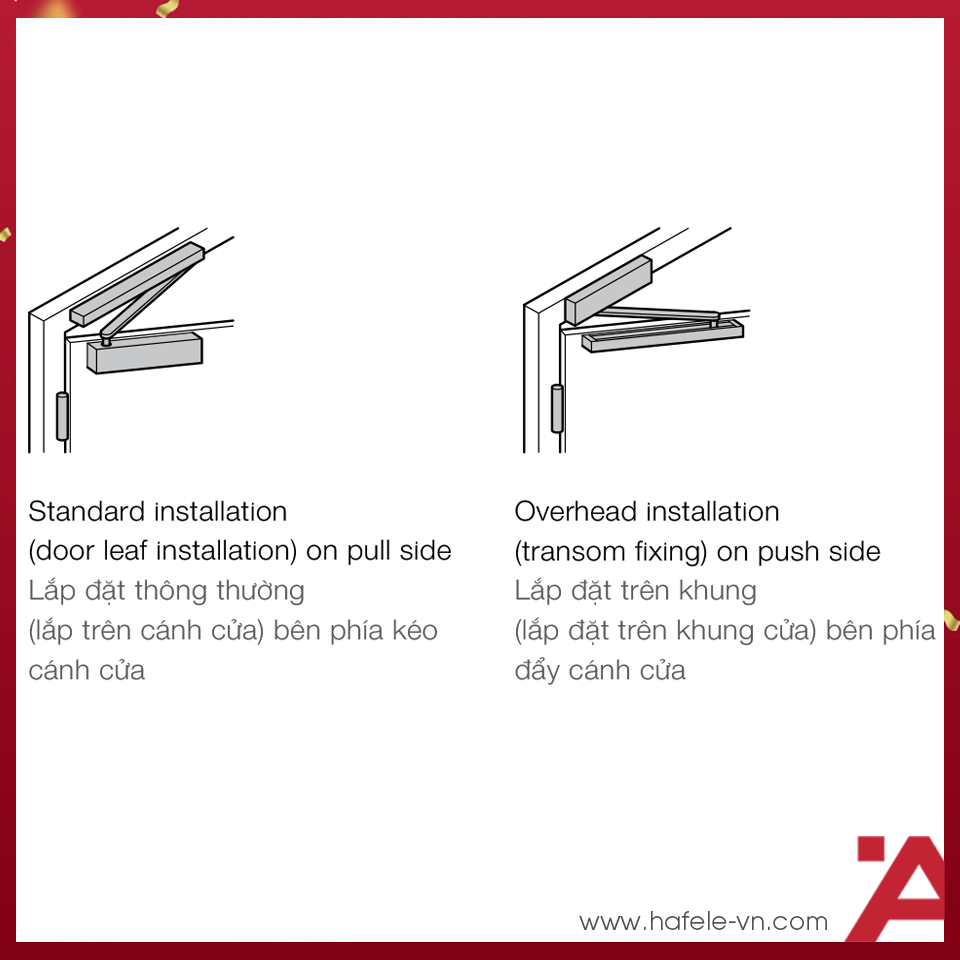 Standard installation
(door leaf installation) on pull side
Lắp đặt thông thường
(lắp trên cánh cửa) bên phía kéo cánh cửa

Overhead installation
(transom fixing) on push side
Lắp đặt trên khung
(lắp đặt trên khung cửa) bên phía đẩy cánh cửa

www.hafele-vn.com