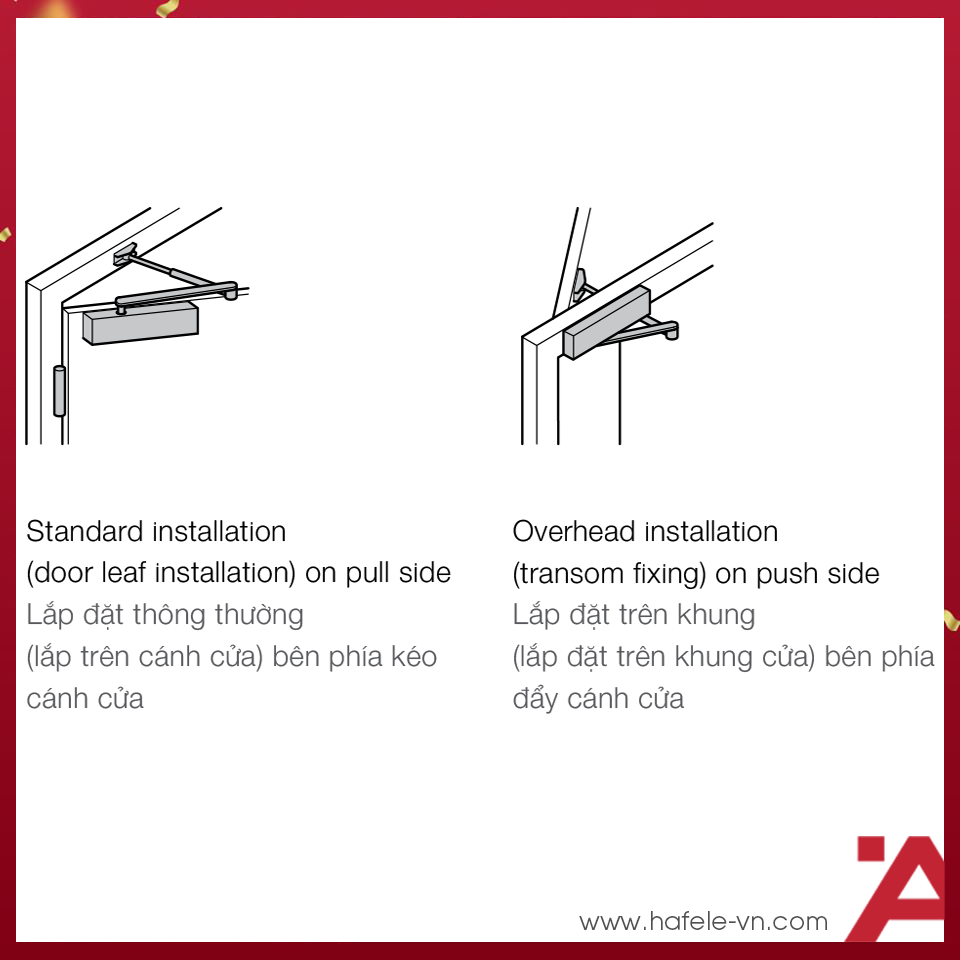 Standard installation
(door leaf installation) on pull side
Lắp đặt thông thường
(lắp trên cánh cửa) bên phía kéo cánh cửa

Overhead installation
(transom fixing) on push side
Lắp đặt trên khung
(lắp đặt trên khung cửa) bên phía đẩy cánh cửa

www.hafele-vn.com