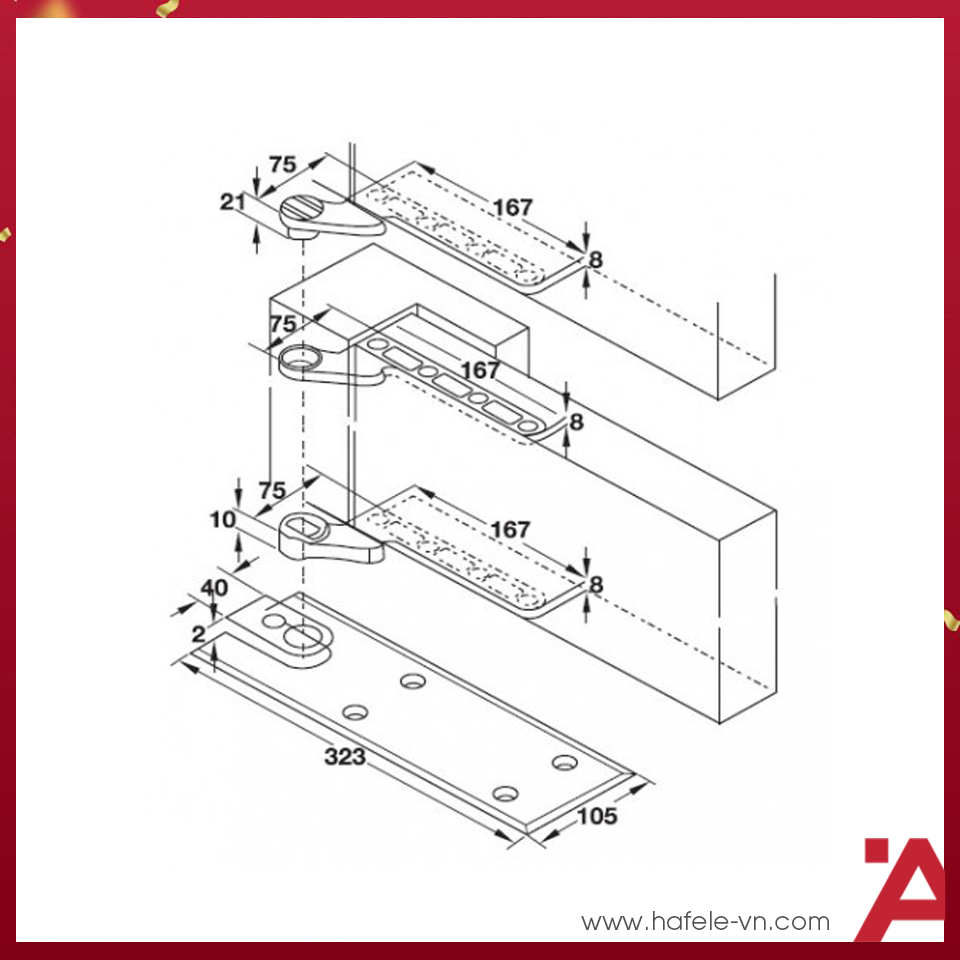 75
21
167
8
75
167
8
75
10
167
8
40
2
323
105
www.hafele-vn.com