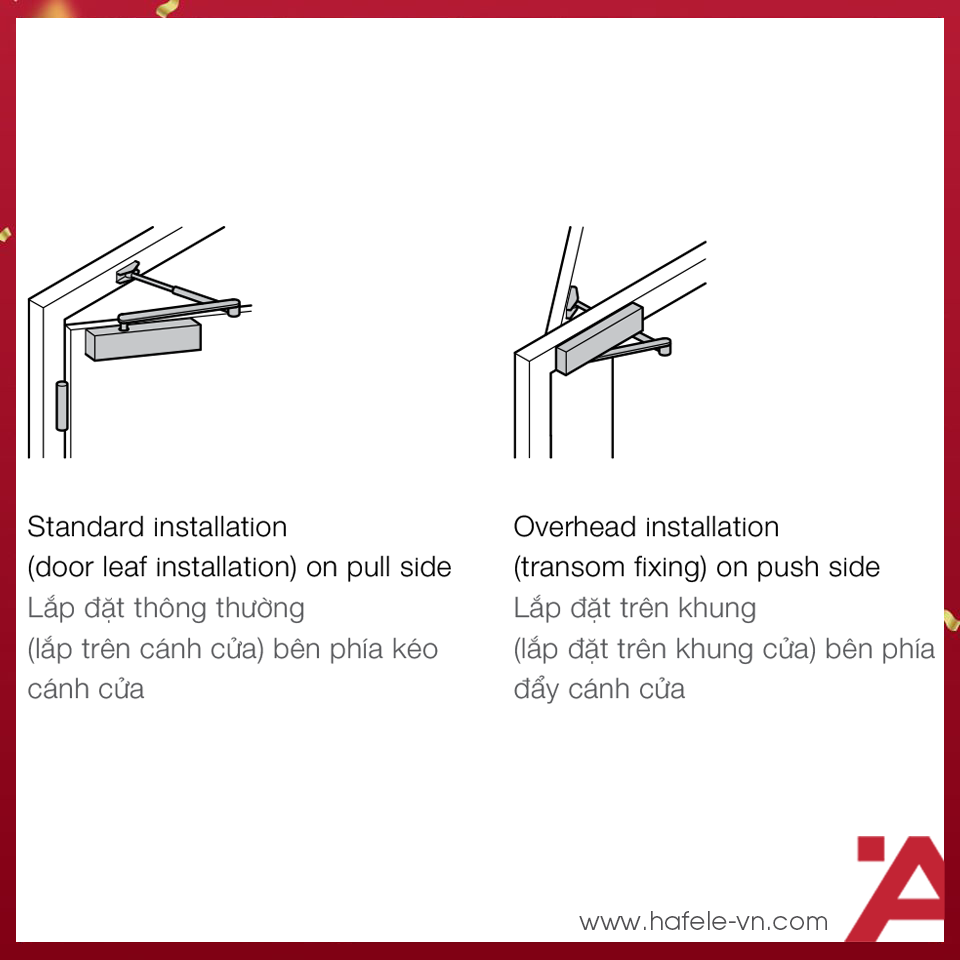 Standard installation
(door leaf installation) on pull side
Lắp đặt thông thường
(lắp trên cánh cửa) bên phía kéo cánh cửa

Overhead installation
(transom fixing) on push side
Lắp đặt trên khung
(lắp đặt trên khung cửa) bên phía đẩy cánh cửa

www.hafele-vn.com