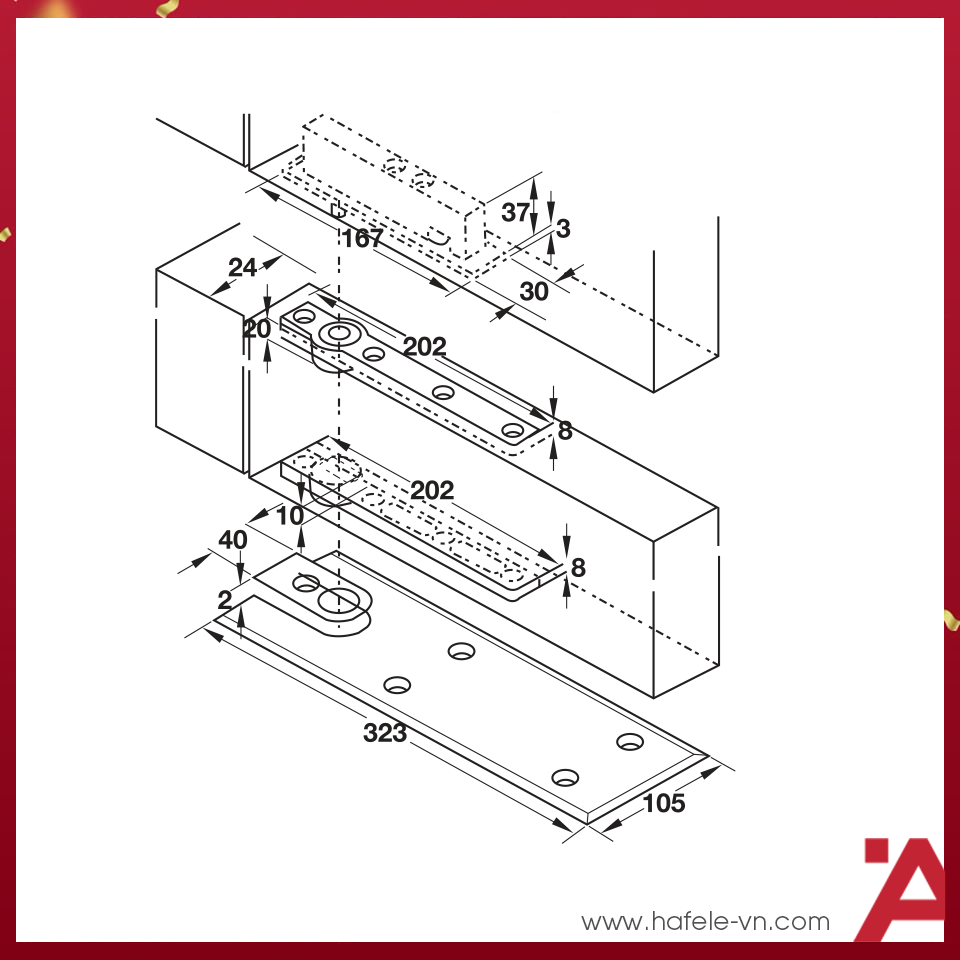 37
3
167
30
24
20
202
8
202
10
40
8
2
323
105
www.hafele-vn.com