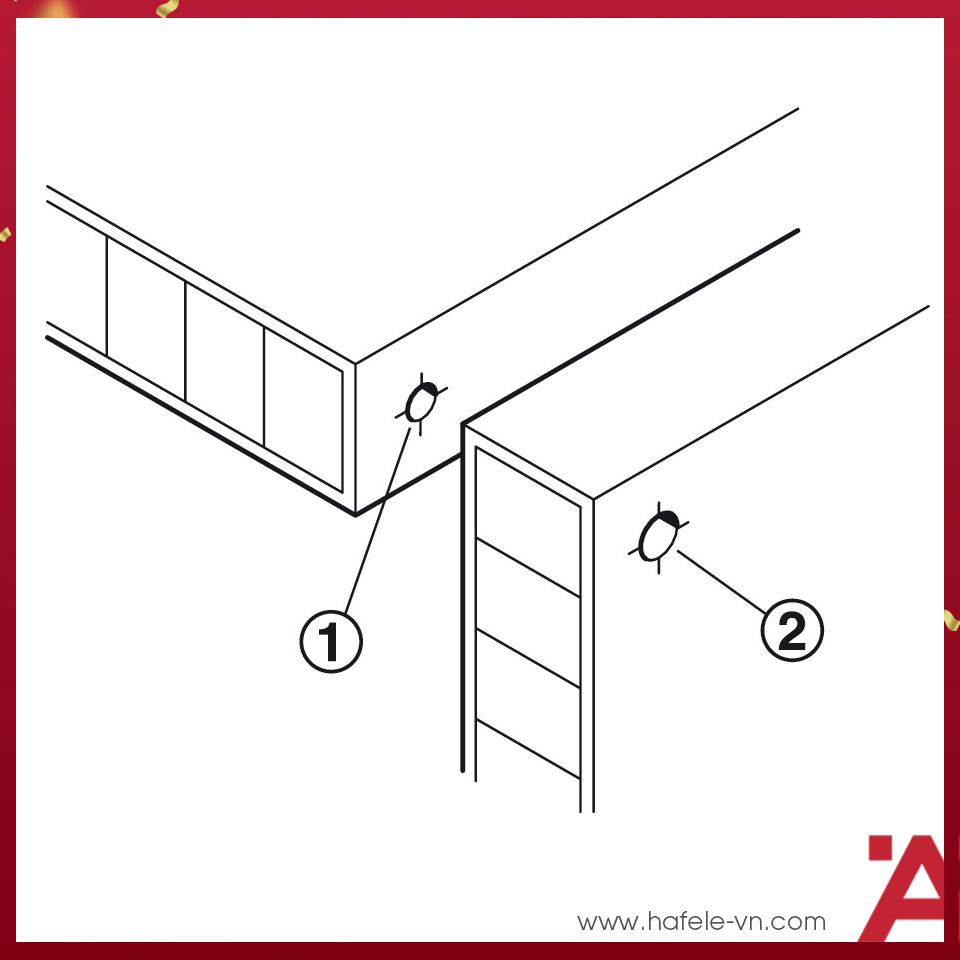 1
2
www.hafele-vn.com