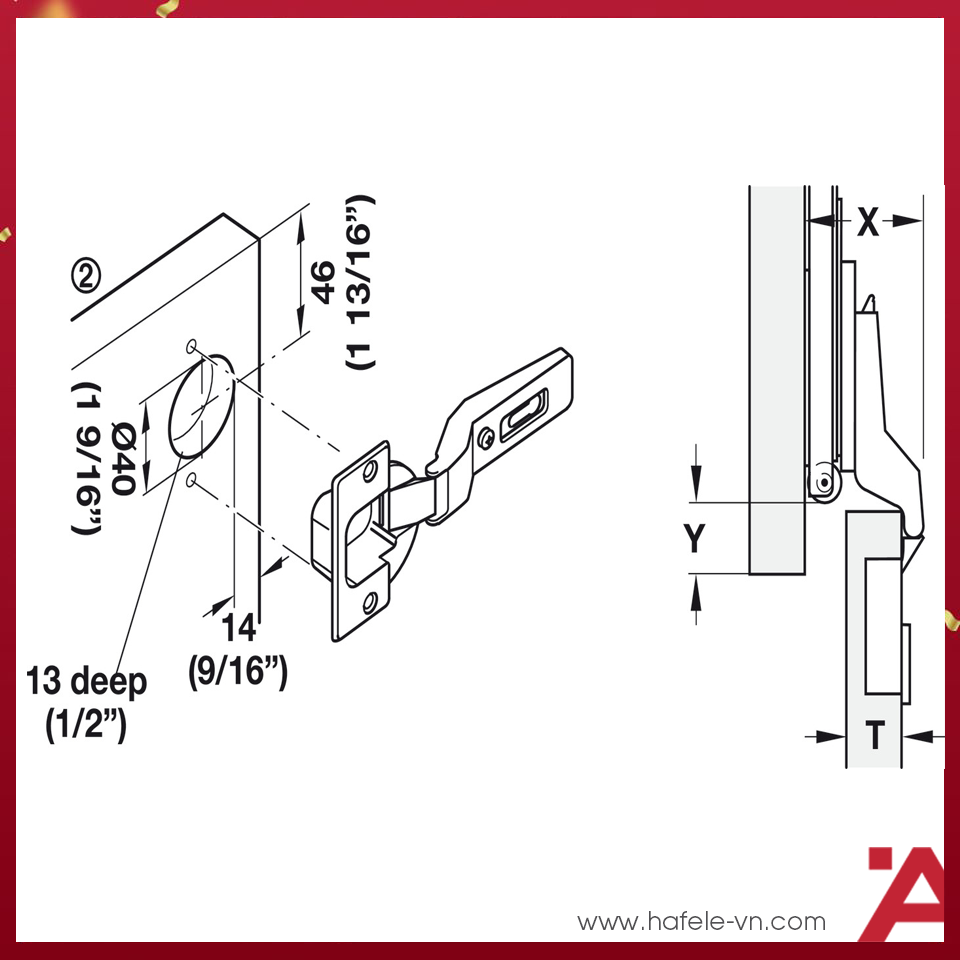 ②

46
(1 13/16")

Ø40
(1 9/16")

14
(9/16")

13 deep
(1/2")

X

Y

T

www.hafele-vn.com