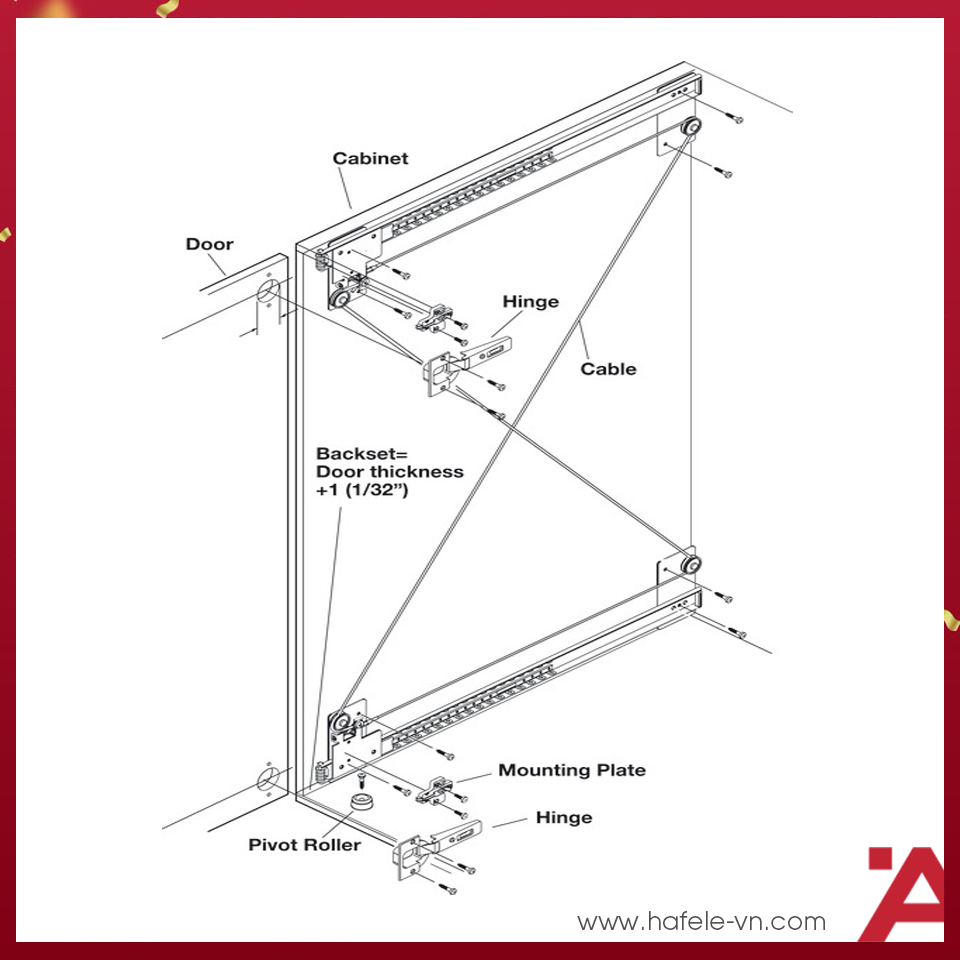 Cabinet

Door

Hinge

Cable

Backset=
Door thickness
+1 (1/32")

Mounting Plate

Hinge

Pivot Roller

www.hafele-vn.com