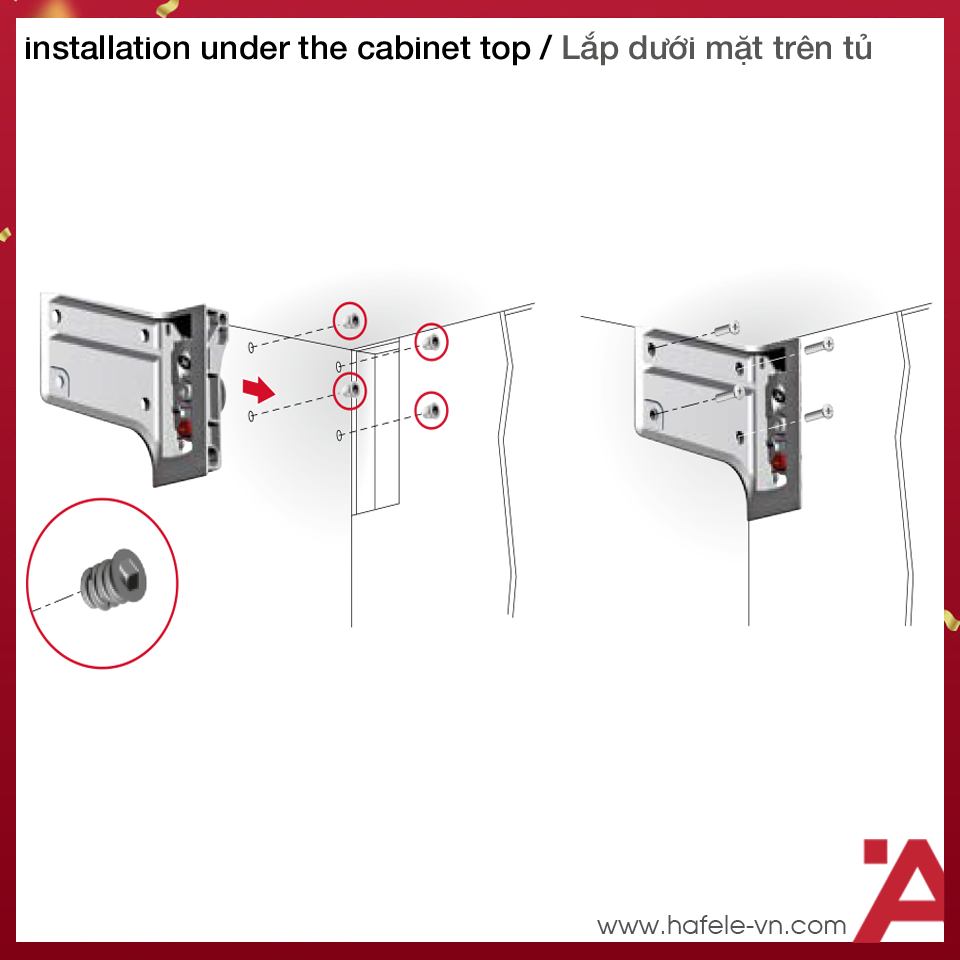 installation under the cabinet top / Lắp dưới mặt trên tủ

www.hafele-vn.com