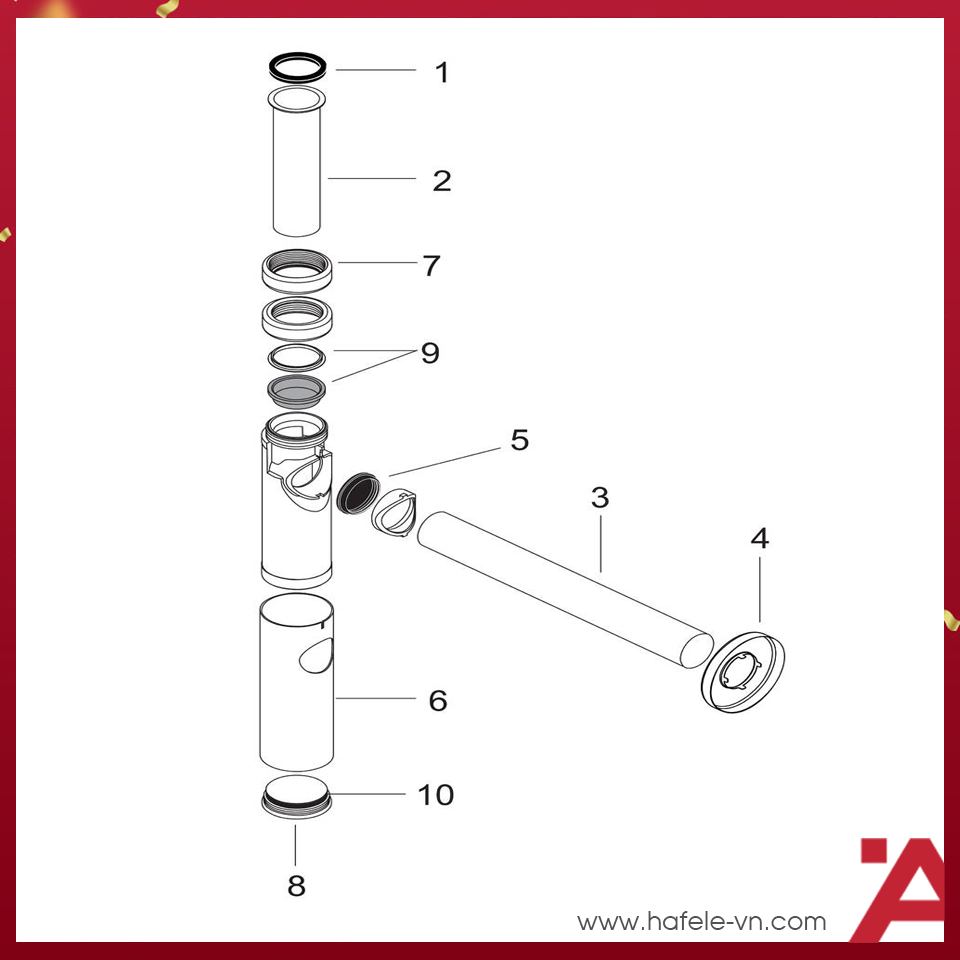 1
2
7
9
5
3
4
6
10
8
www.hafele-vn.com