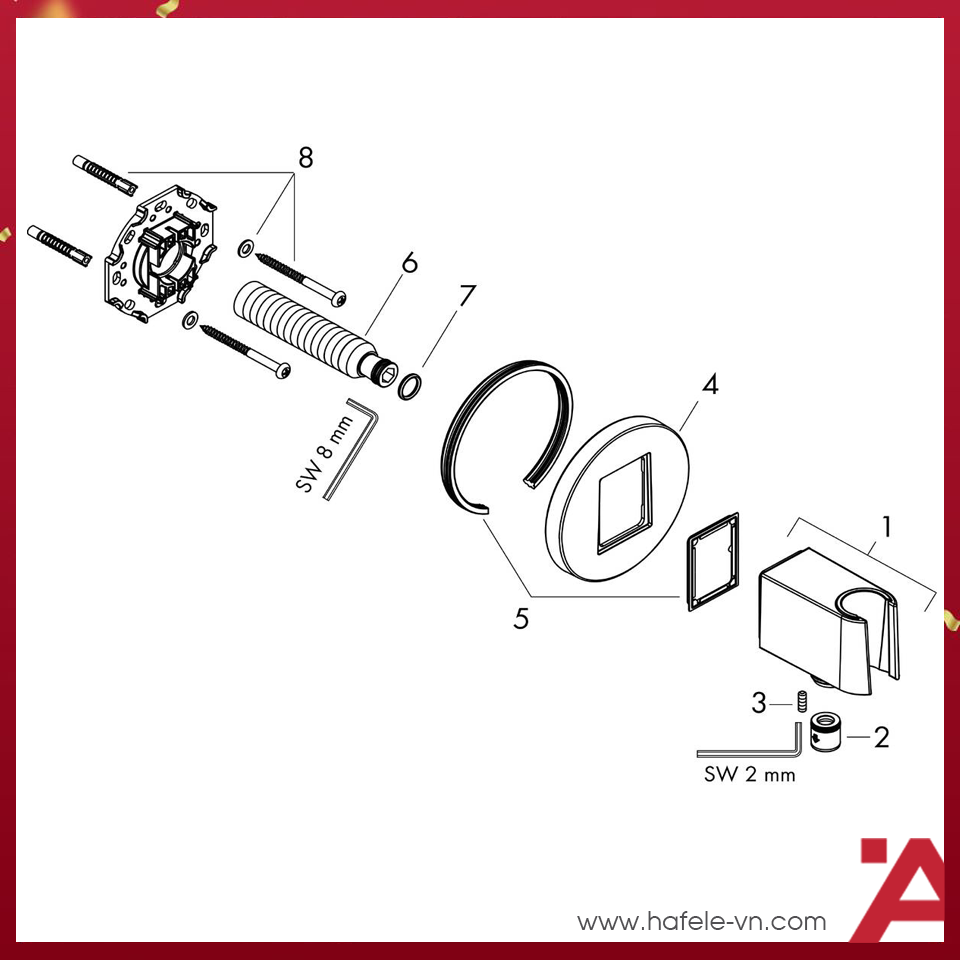 8
6
7
SW 8 mm
4
5
1
3
2
SW 2 mm
www.hafele-vn.com