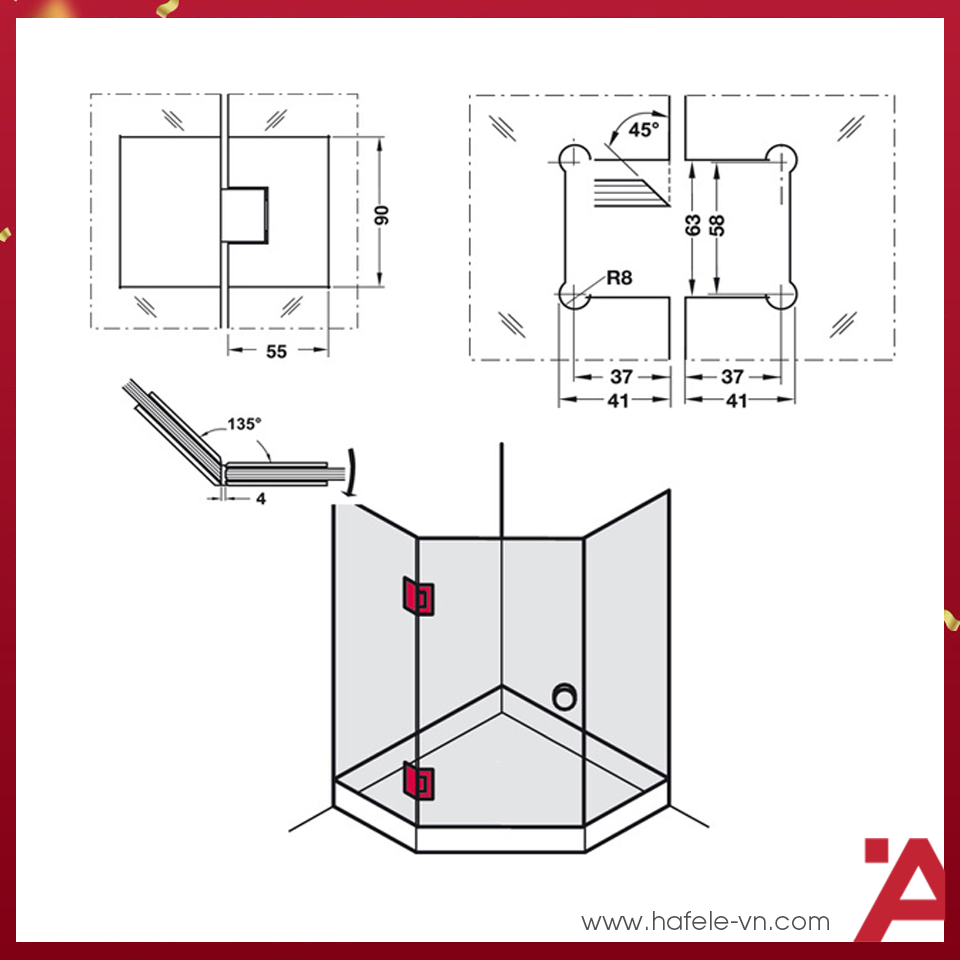 90
55
45°
63
58
R8
37
37
41
41
135°
4
www.hafele-vn.com